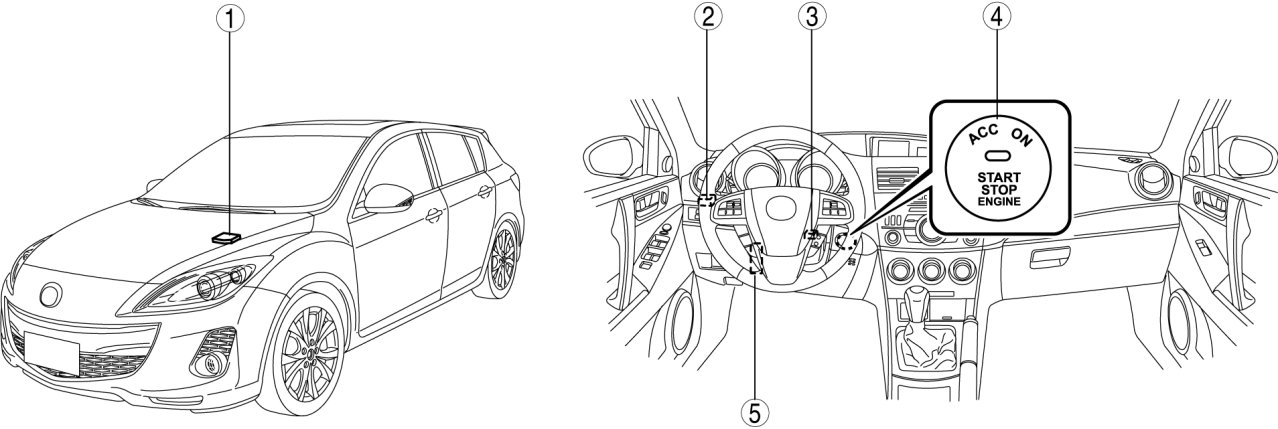 ①
②
③
④
ACC ON
START
STOP
ENGINE
⑤