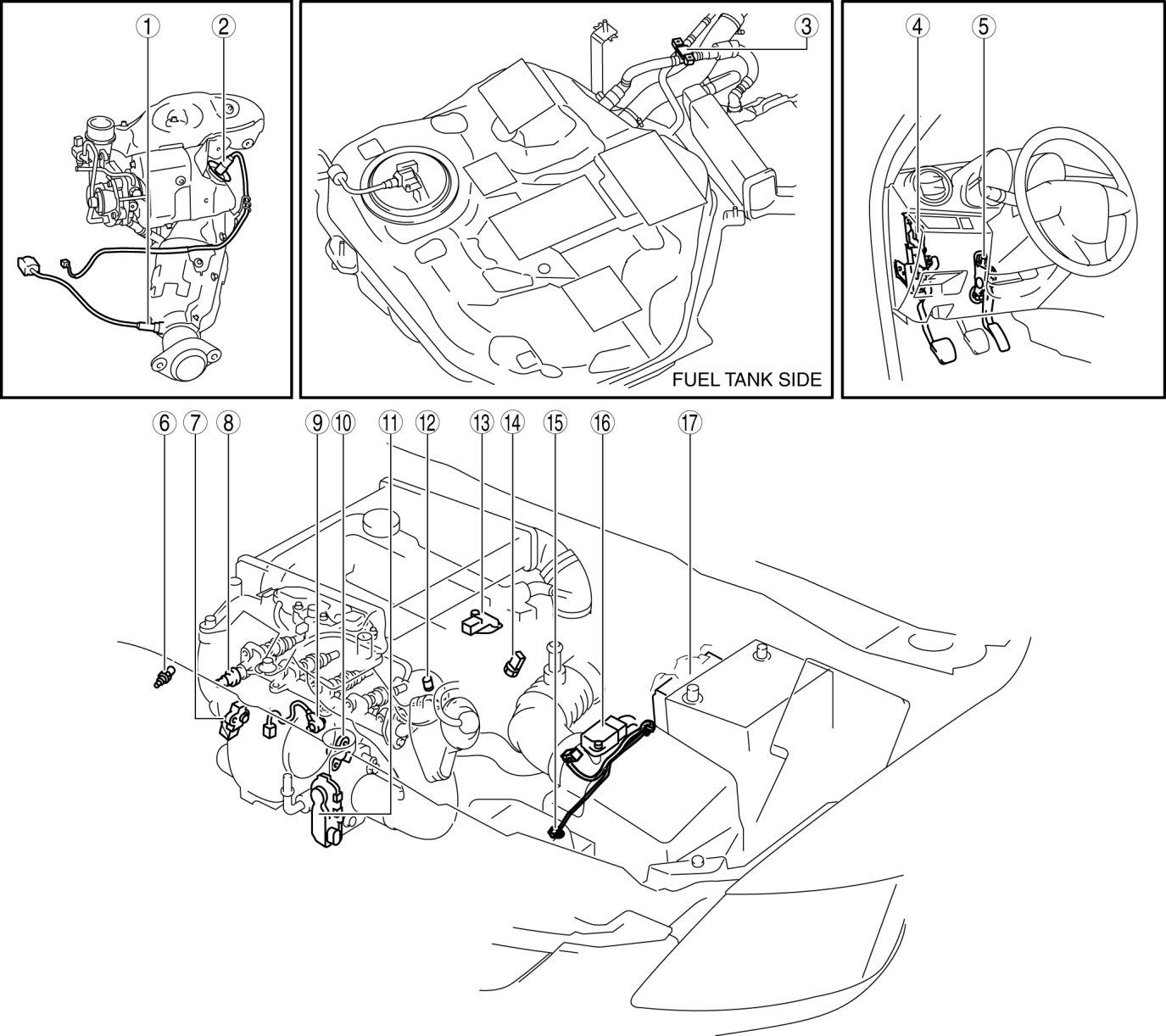 1
2
3
FUEL TANK SIDE
4
5
6
7
8
9
10
11
12
13
14
15
16
17