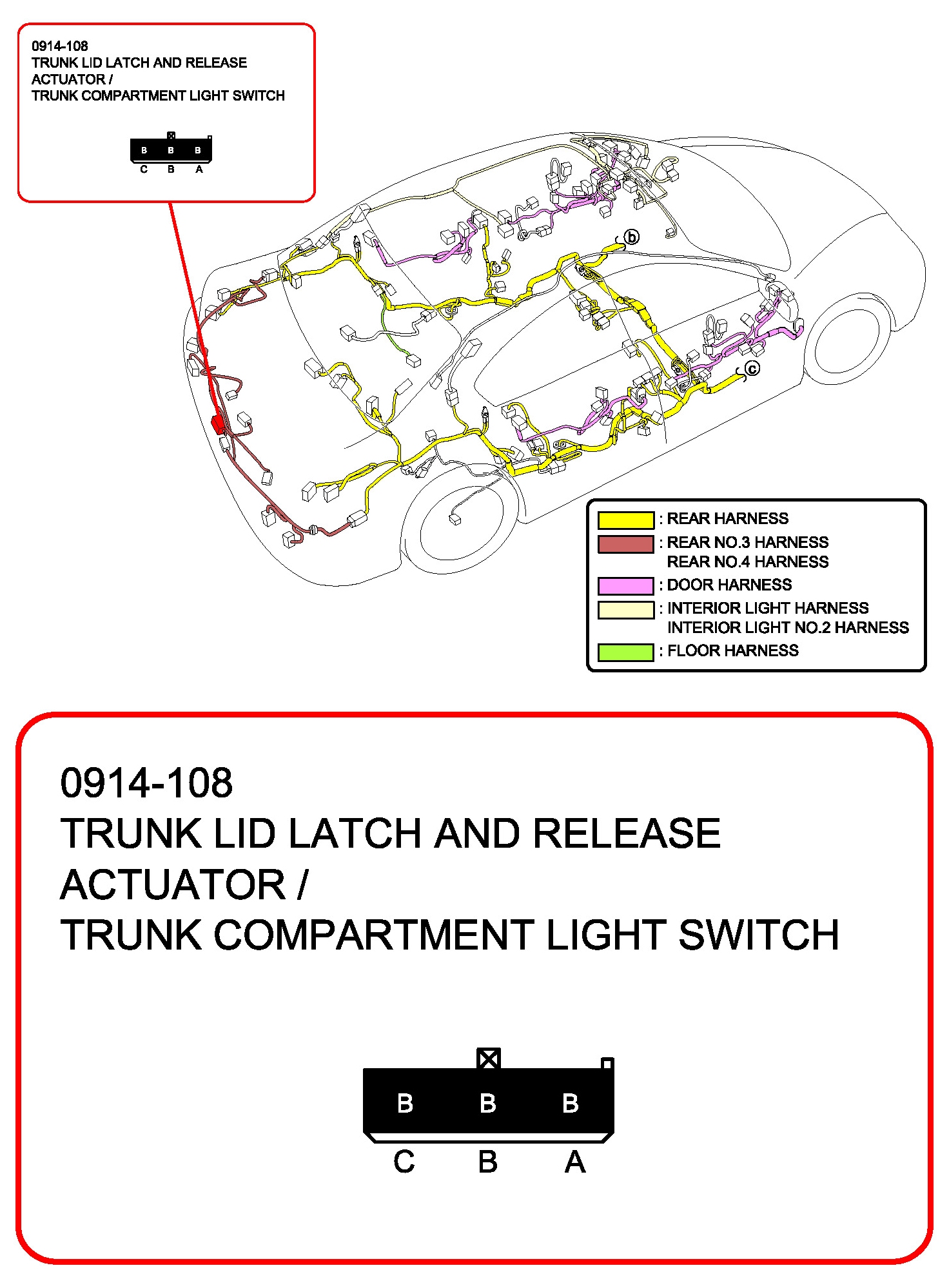 0914-108
TRUNK LID LATCH AND RELEASE
ACTUATOR /
TRUNK COMPARTMENT LIGHT SWITCH

B B B
C B A

b

c

: REAR HARNESS
: REAR NO.3 HARNESS
REAR NO.4 HARNESS
: DOOR HARNESS
: INTERIOR LIGHT HARNESS
INTERIOR LIGHT NO.2 HARNESS
: FLOOR HARNESS

0914-108
TRUNK LID LATCH AND RELEASE
ACTUATOR /
TRUNK COMPARTMENT LIGHT SWITCH

B B B
C B A