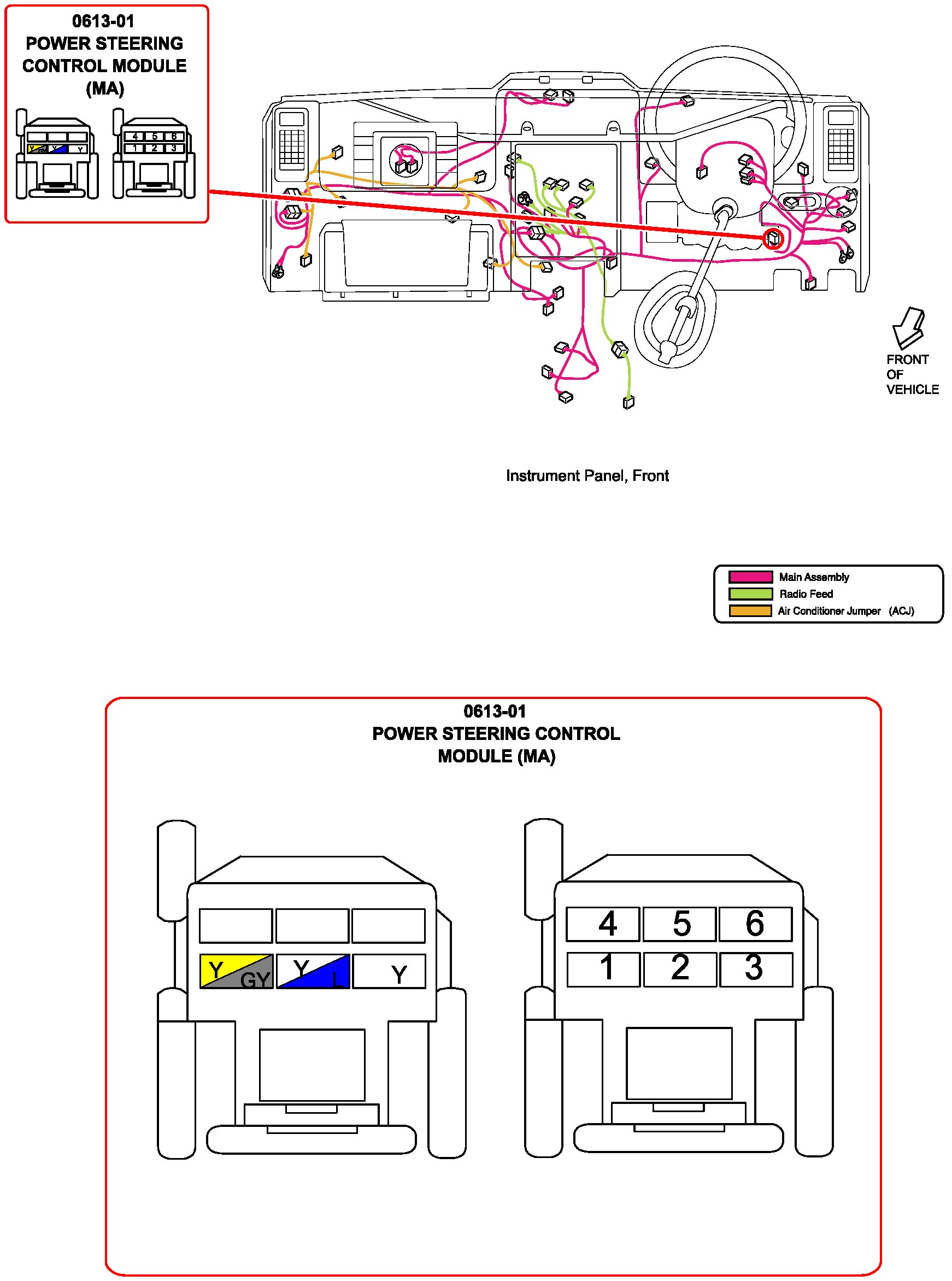 0613-01
POWER STEERING CONTROL MODULE (MA)

Y GY Y L Y

4 5 6
1 2 3

FRONT OF VEHICLE

Instrument Panel, Front

Main Assembly
Radio Feed
Air Conditioner Jumper (ACJ)

0613-01
POWER STEERING CONTROL MODULE (MA)

Y GY Y L Y

4 5 6
1 2 3