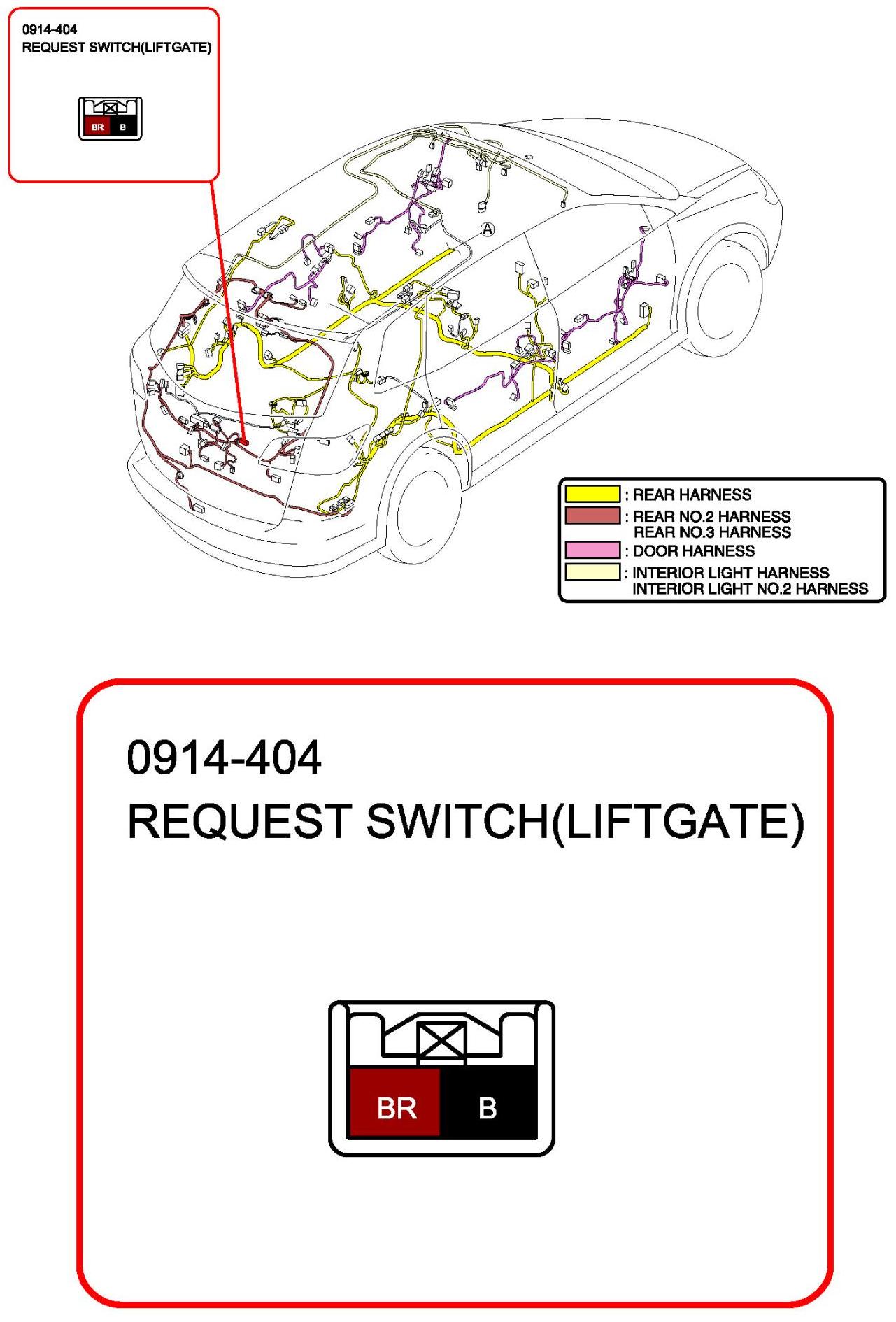 0914-404
REQUEST SWITCH(LIFTGATE)

BR B

A

: REAR HARNESS
: REAR NO.2 HARNESS
REAR NO.3 HARNESS
: DOOR HARNESS
: INTERIOR LIGHT HARNESS
INTERIOR LIGHT NO.2 HARNESS

0914-404
REQUEST SWITCH(LIFTGATE)

BR B