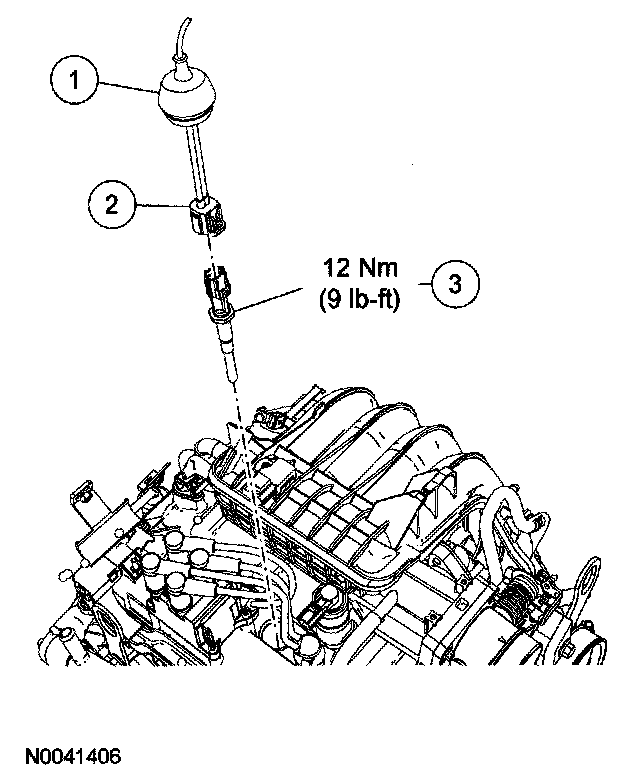 1

2

12 Nm
(9 lb-ft)

3

N0041406