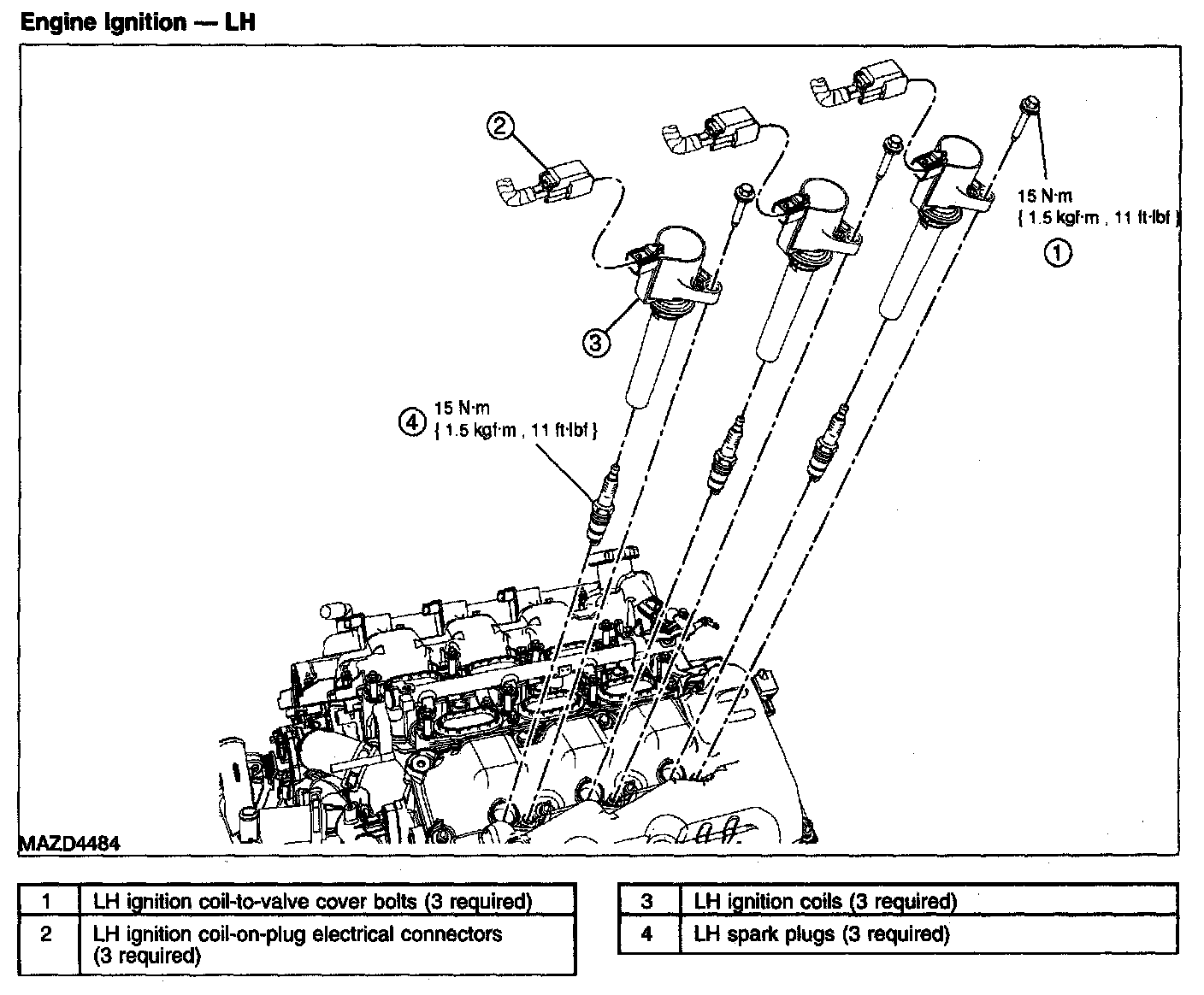 Engine Ignition — LH

2

15 N·m
{ 1.5 kgf·m , 11 ft·lbf }

1

3

4 15 N·m
{ 1.5 kgf·m , 11 ft·lbf }

MAZD4484

| 1 | LH ignition coil-to-valve cover bolts (3 required) |
|---|---|
| 2 | LH ignition coil-on-plug electrical connectors (3 required) |

| 3 | LH ignition coils (3 required) |
|---|---|
| 4 | LH spark plugs (3 required) |