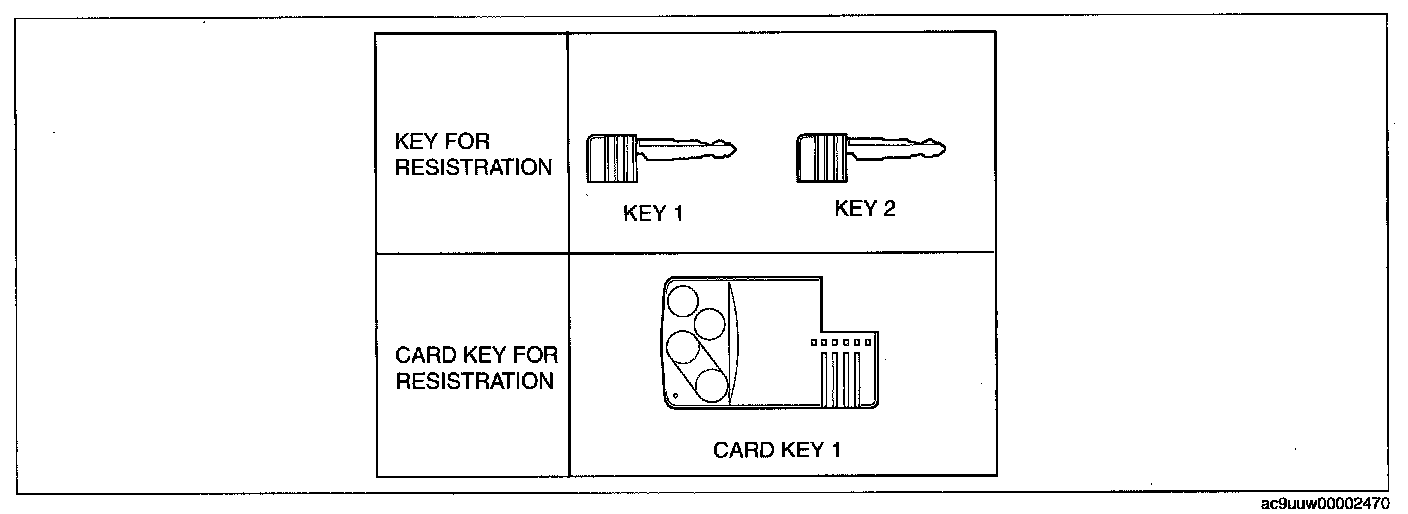 | KEY FOR RESISTRATION | KEY 1 KEY 2 |
|---|---|
| CARD KEY FOR RESISTRATION | CARD KEY 1 |

ac9uuw00002470