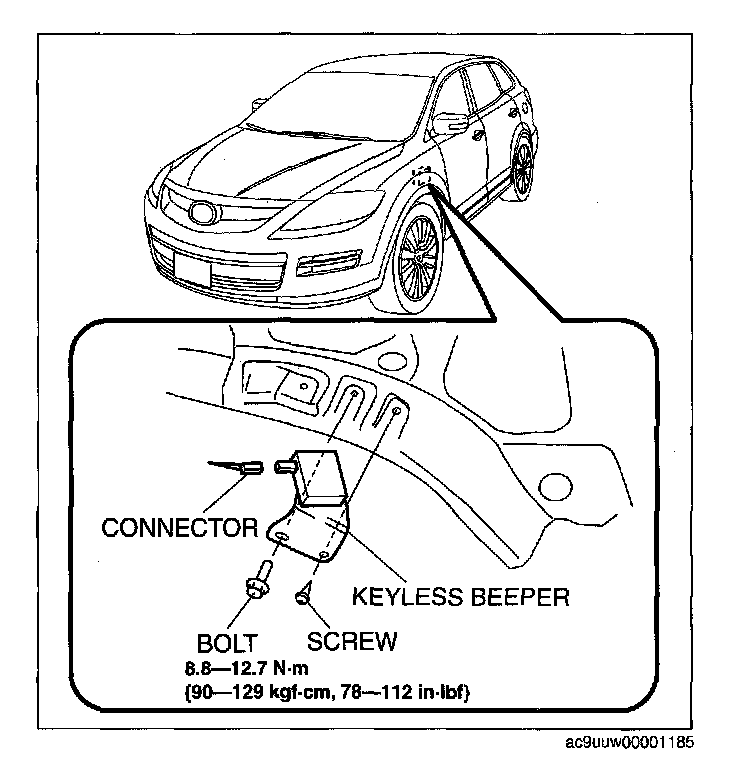 CONNECTOR

KEYLESS BEEPER

BOLT

SCREW

8.8—12.7 N·m
{90—129 kgf·cm, 78—112 in·lbf}

ac9uuw00001185