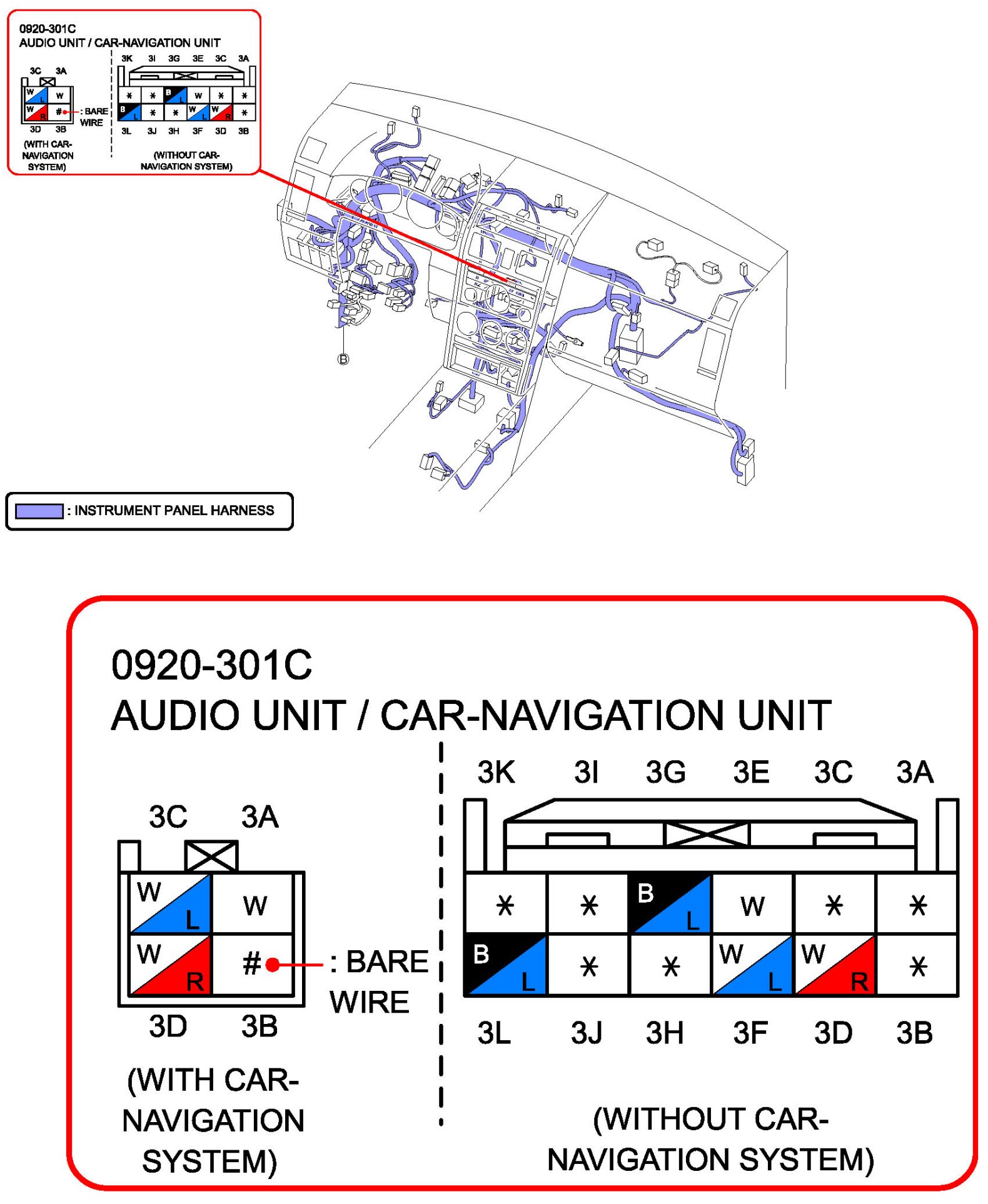 0920-301C
AUDIO UNIT / CAR-NAVIGATION UNIT

3C 3A

| W L | W |
|---|---|
| W R | # |

: BARE WIRE

3D 3B

(WITH CAR-NAVIGATION SYSTEM)

3K 3I 3G 3E 3C 3A

| * | * | B L | W | * | * |
|---|---|---|---|---|---|
| B L | * | * | W L | W R | * |

3L 3J 3H 3F 3D 3B

(WITHOUT CAR-NAVIGATION SYSTEM)

B

: INSTRUMENT PANEL HARNESS

0920-301C
AUDIO UNIT / CAR-NAVIGATION UNIT

3C 3A

| W L | W |
|---|---|
| W R | # |

: BARE WIRE

3D 3B

(WITH CAR-NAVIGATION SYSTEM)

3K 3I 3G 3E 3C 3A

| * | * | B L | W | * | * |
|---|---|---|---|---|---|
| B L | * | * | W L | W R | * |

3L 3J 3H 3F 3D 3B

(WITHOUT CAR-NAVIGATION SYSTEM)