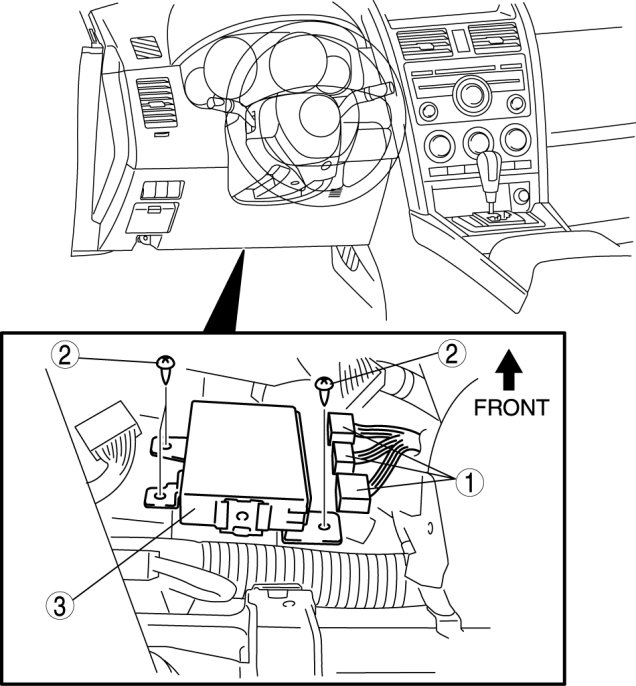 2
2
FRONT
1
3