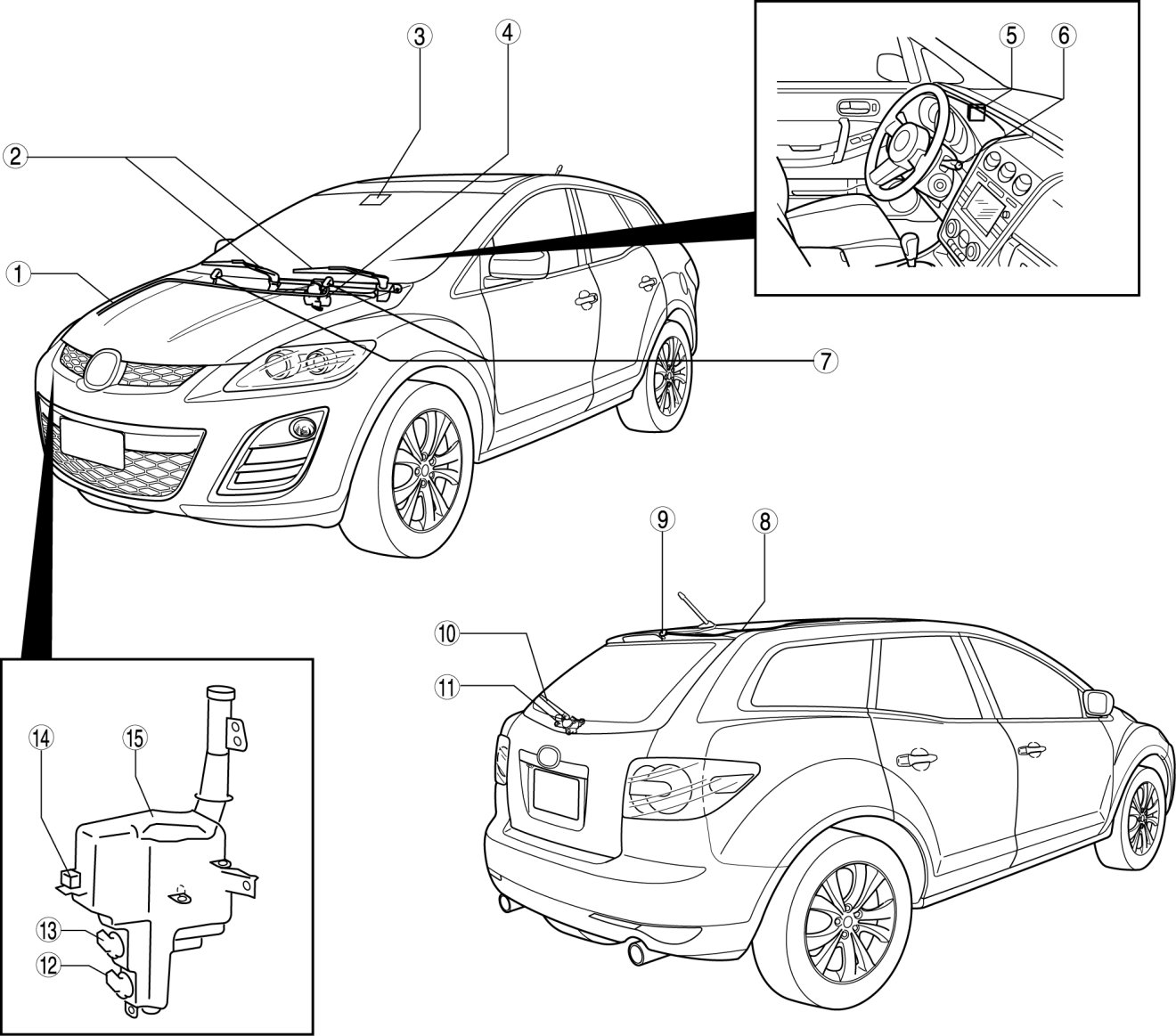 3
4
5
6
2
1
7
9
8
10
11
14
15
13
12