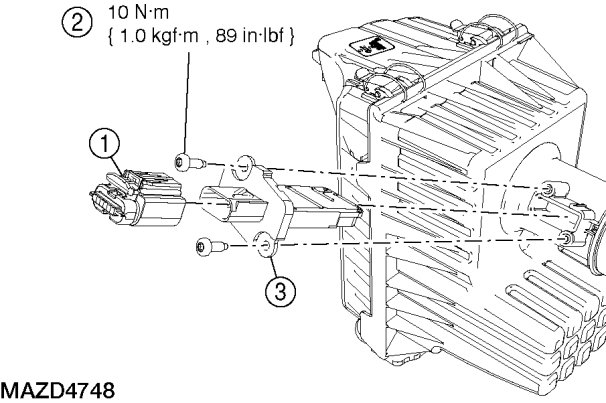 2 10 N·m
{ 1.0 kgf·m , 89 in·lbf }

1

3

MAZD4748