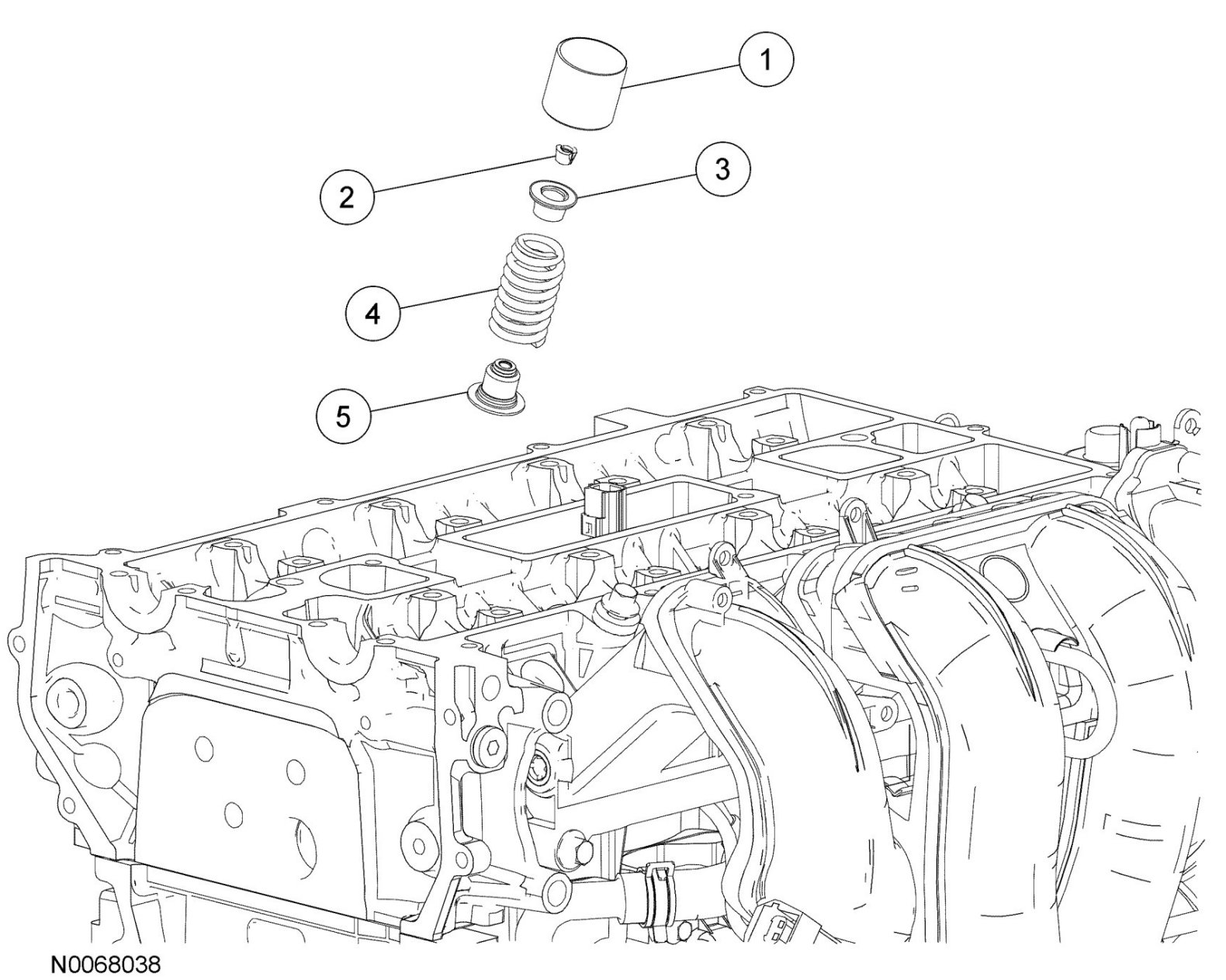 1
2
3
4
5
N0068038