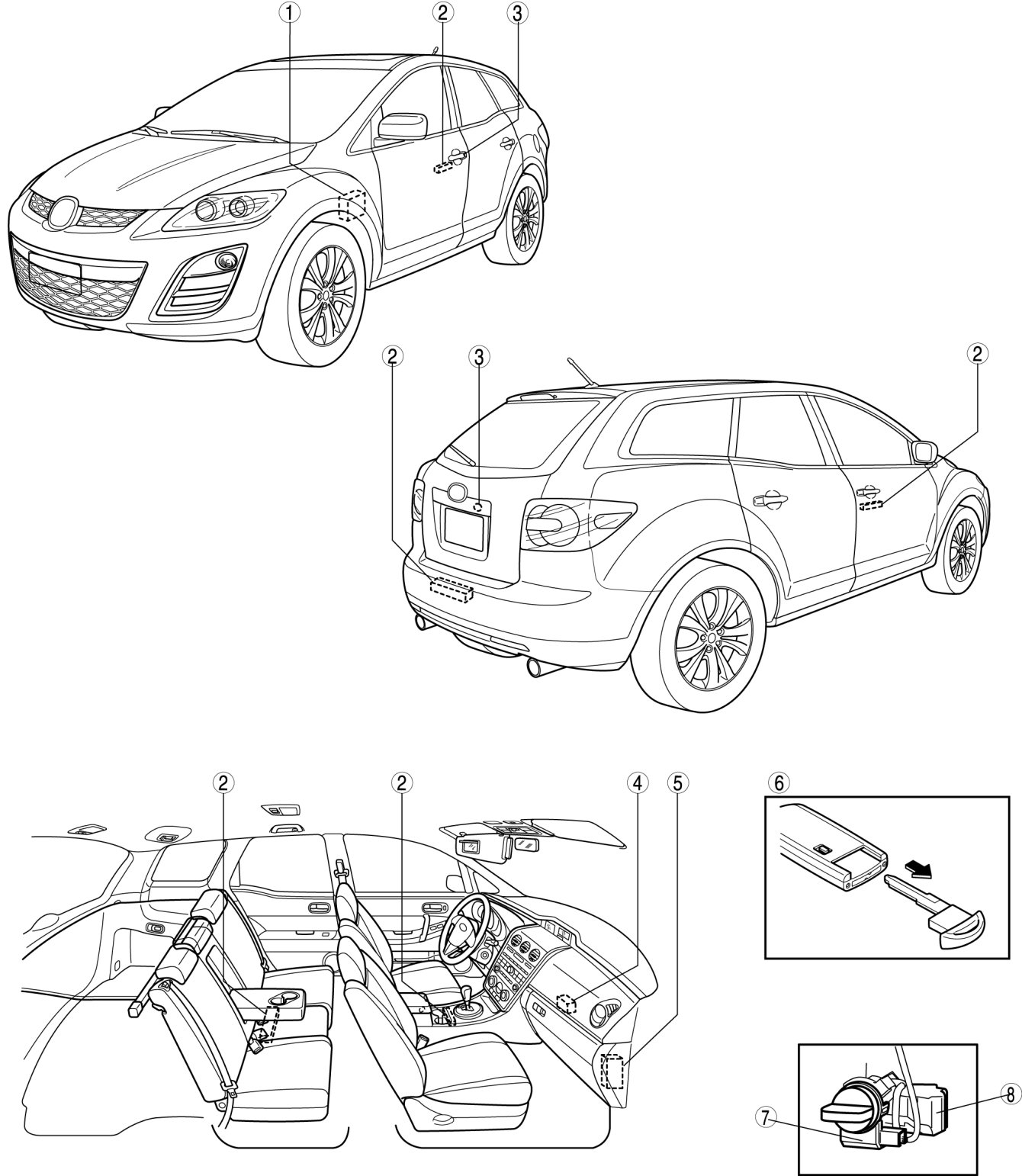 1
2
3
2
3
2
2
2
4
5
6
7
8