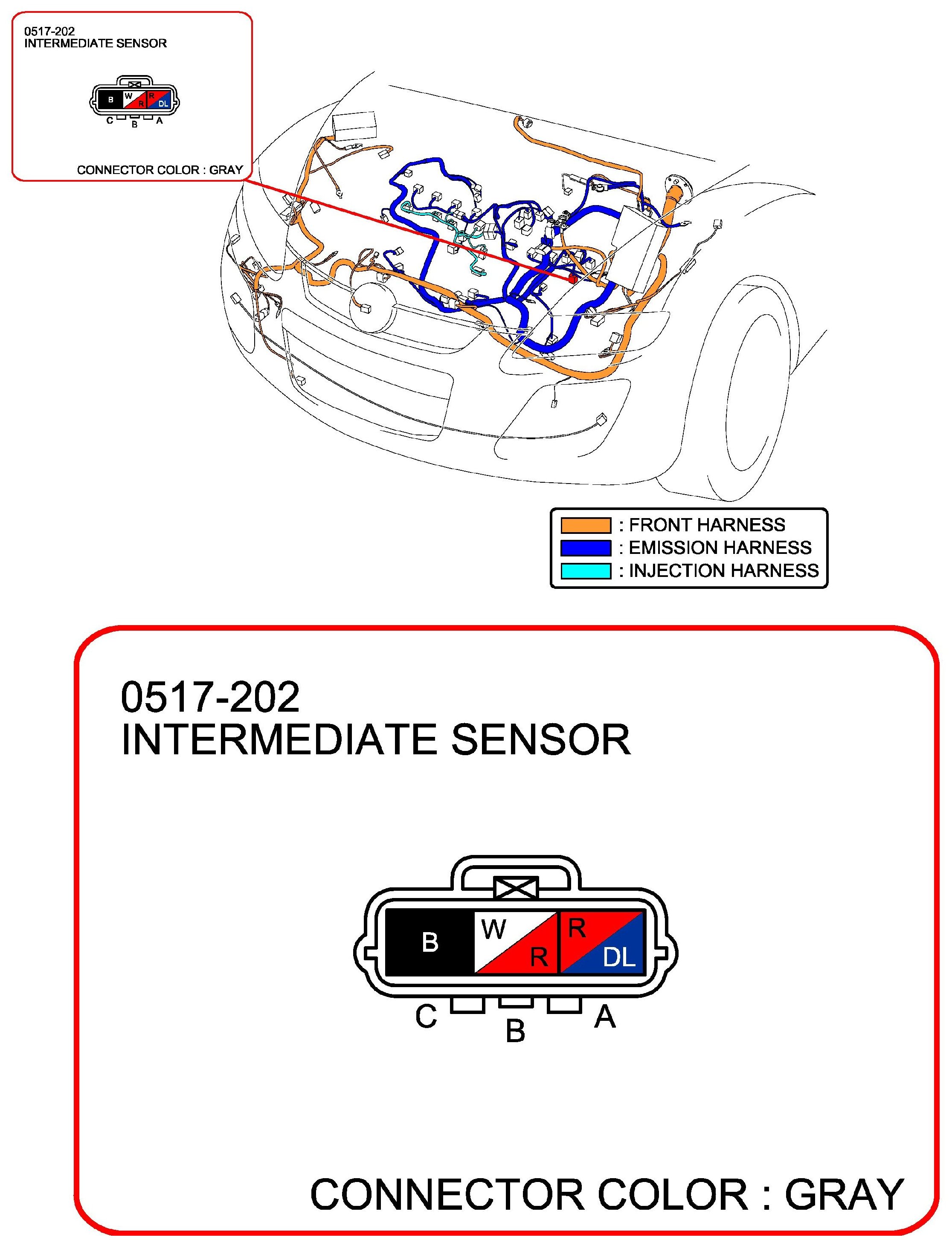 0517-202
INTERMEDIATE SENSOR

B W R R DL
C B A

CONNECTOR COLOR : GRAY

: FRONT HARNESS
: EMISSION HARNESS
: INJECTION HARNESS

0517-202
INTERMEDIATE SENSOR

B W R R DL
C B A

CONNECTOR COLOR : GRAY