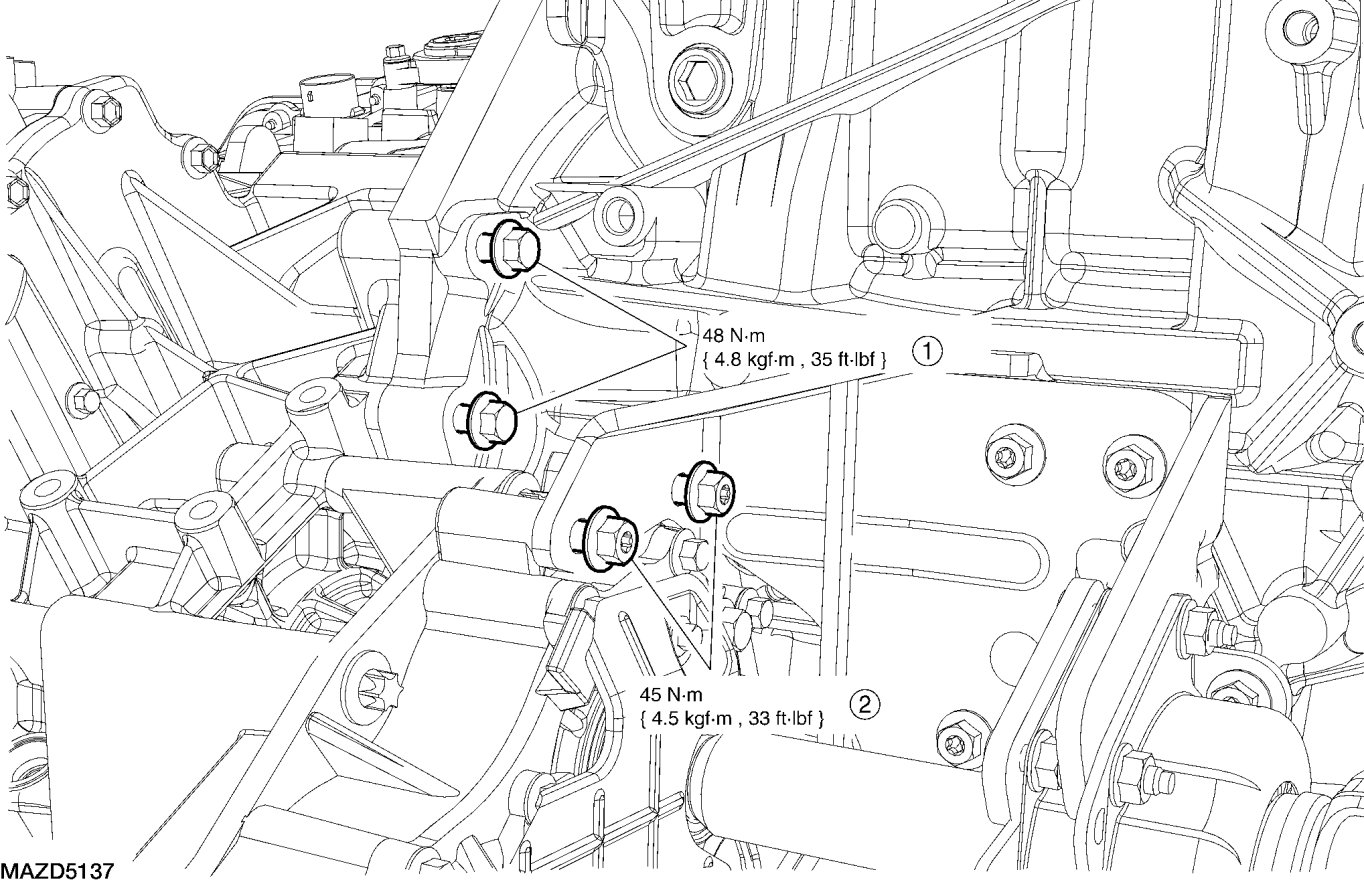 48 N·m
{ 4.8 kgf·m , 35 ft·lbf }

1

45 N·m
{ 4.5 kgf·m , 33 ft·lbf }

2

MAZD5137