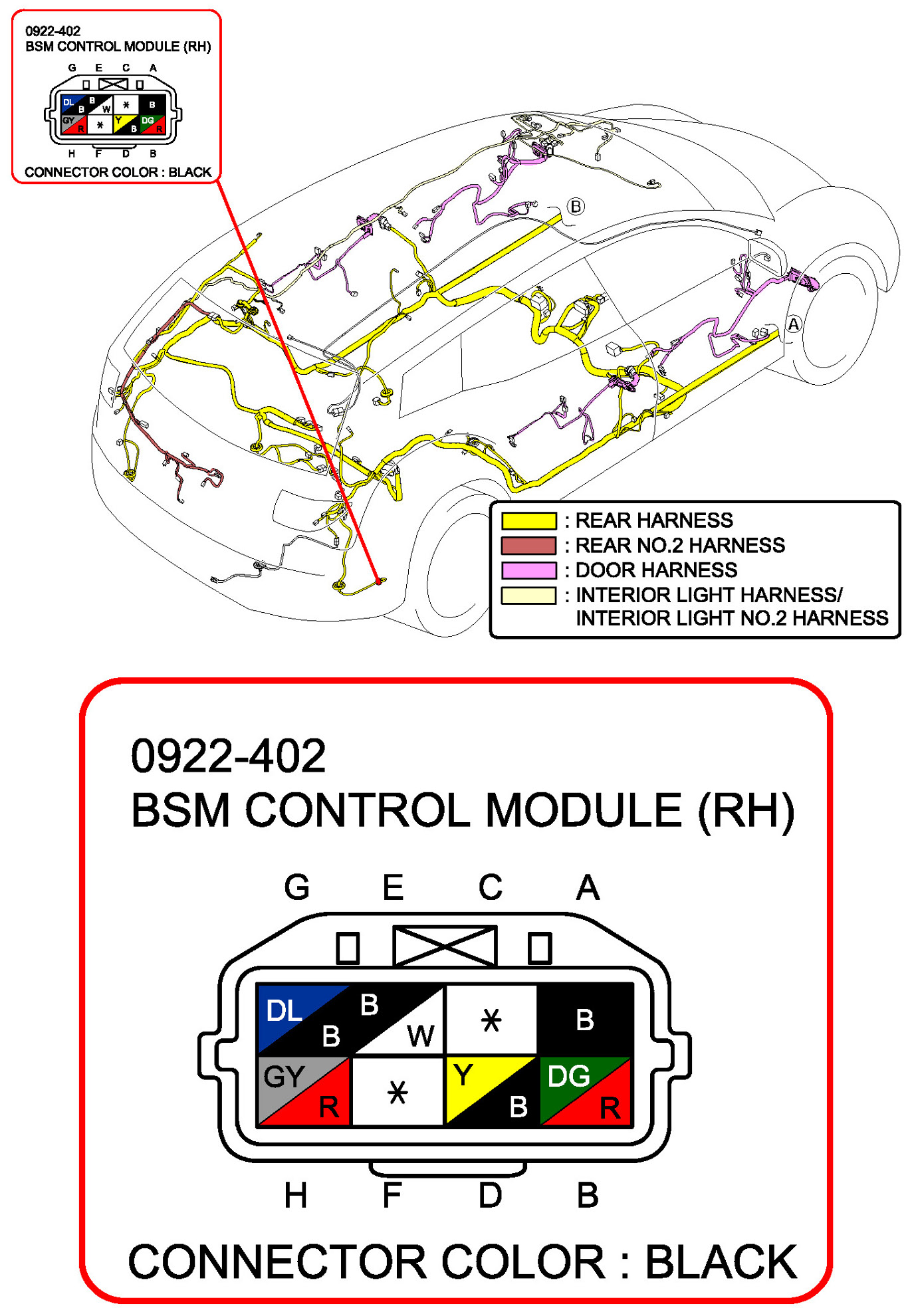 0922-402
BSM CONTROL MODULE (RH)

G E C A

DL B B W * B
GY R * Y B DG R

H F D B

CONNECTOR COLOR : BLACK

B

A

: REAR HARNESS
: REAR NO.2 HARNESS
: DOOR HARNESS
: INTERIOR LIGHT HARNESS/ INTERIOR LIGHT NO.2 HARNESS

0922-402
BSM CONTROL MODULE (RH)

G E C A

DL B B W * B
GY R * Y B DG R

H F D B

CONNECTOR COLOR : BLACK