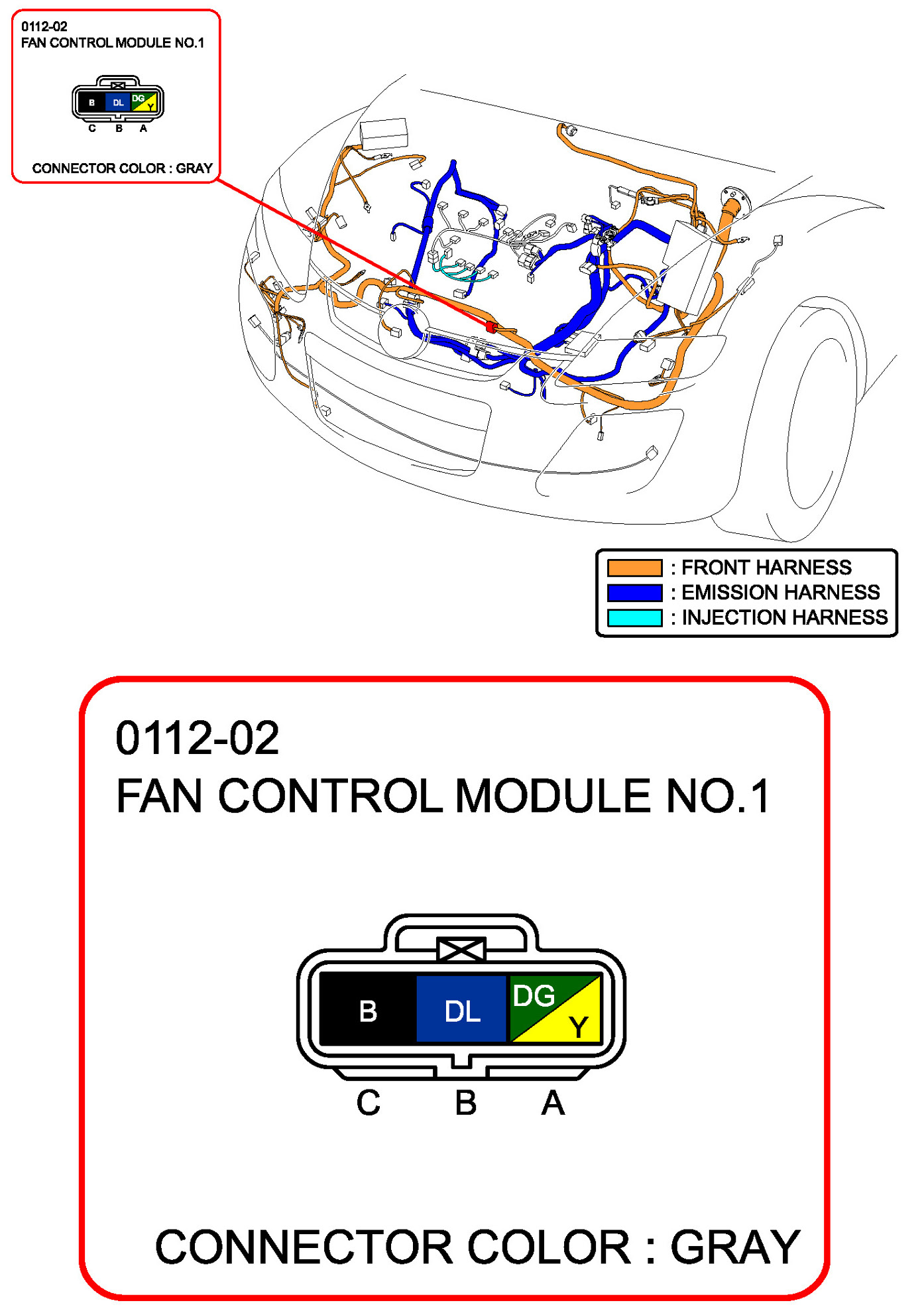 0112-02
FAN CONTROL MODULE NO.1

B DL DG Y

C B A

CONNECTOR COLOR : GRAY

: FRONT HARNESS
: EMISSION HARNESS
: INJECTION HARNESS

0112-02
FAN CONTROL MODULE NO.1

B DL DG Y

C B A

CONNECTOR COLOR : GRAY