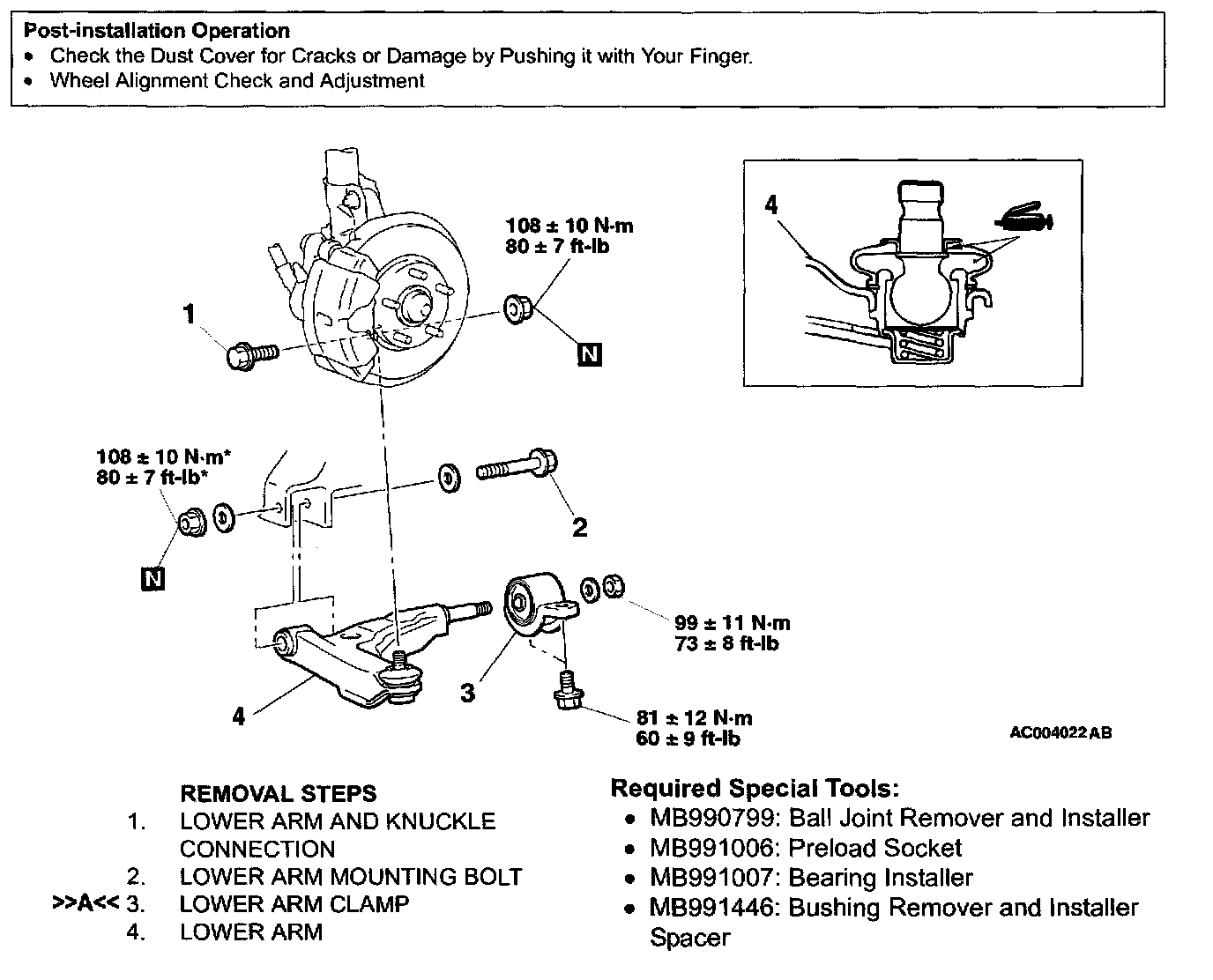 Post-installation Operation
• Check the Dust Cover for Cracks or Damage by Pushing it with Your Finger.
• Wheel Alignment Check and Adjustment

108 ± 10 N·m
80 ± 7 ft-lb

1

N

4

108 ± 10 N·m*
80 ± 7 ft-lb*

2

N

99 ± 11 N·m
73 ± 8 ft-lb

3

4

81 ± 12 N·m
60 ± 9 ft-lb

AC004022 AB

REMOVAL STEPS
1. LOWER ARM AND KNUCKLE CONNECTION
2. LOWER ARM MOUNTING BOLT
>>A<< 3. LOWER ARM CLAMP
4. LOWER ARM

Required Special Tools:
• MB990799: Ball Joint Remover and Installer
• MB991006: Preload Socket
• MB991007: Bearing Installer
• MB991446: Bushing Remover and Installer Spacer