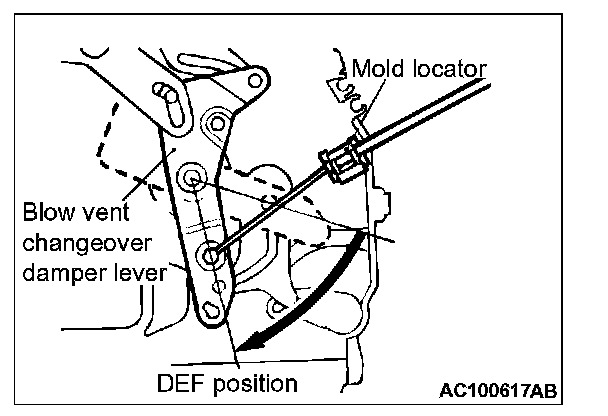 Mold locator

Blow vent changeover damper lever

DEF position

AC100617AB