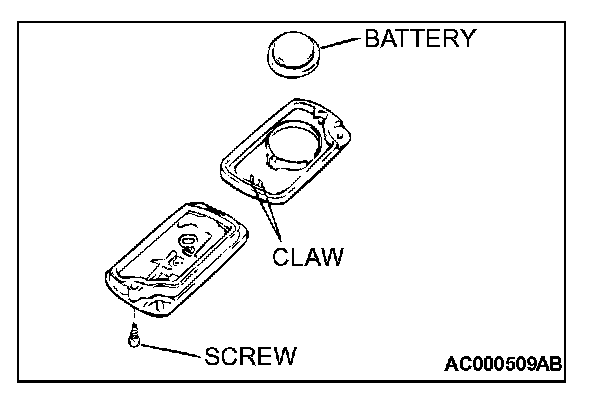 BATTERY

CLAW

SCREW

AC000509AB