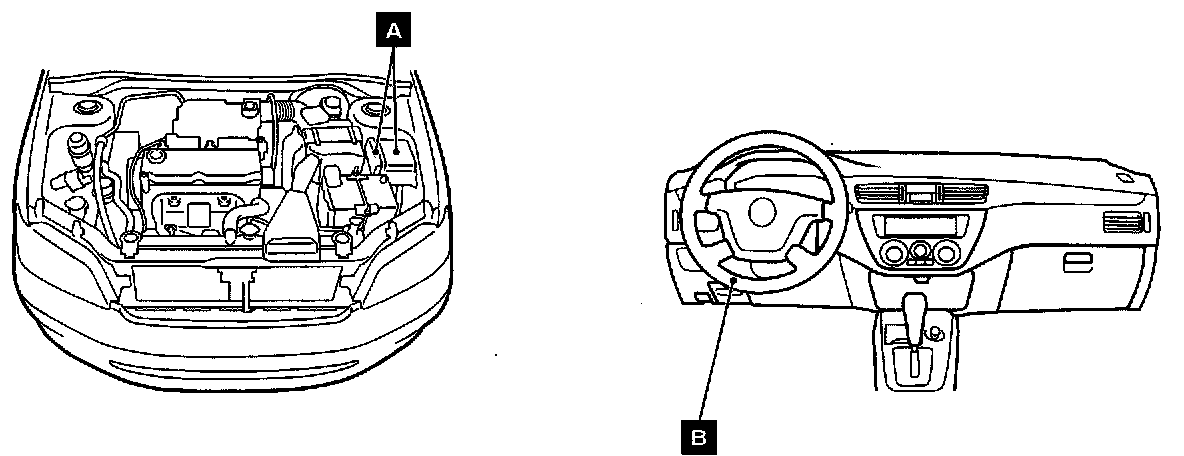 A

B