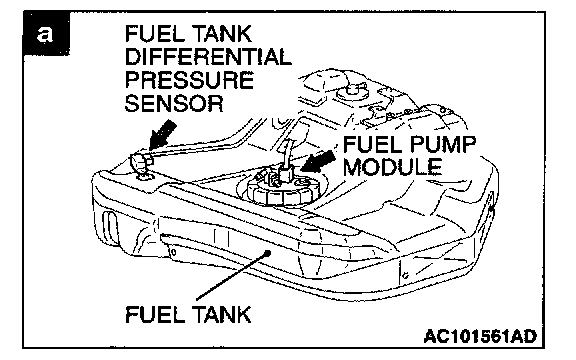 a

FUEL TANK DIFFERENTIAL PRESSURE SENSOR

FUEL PUMP MODULE

FUEL TANK

AC101561AD