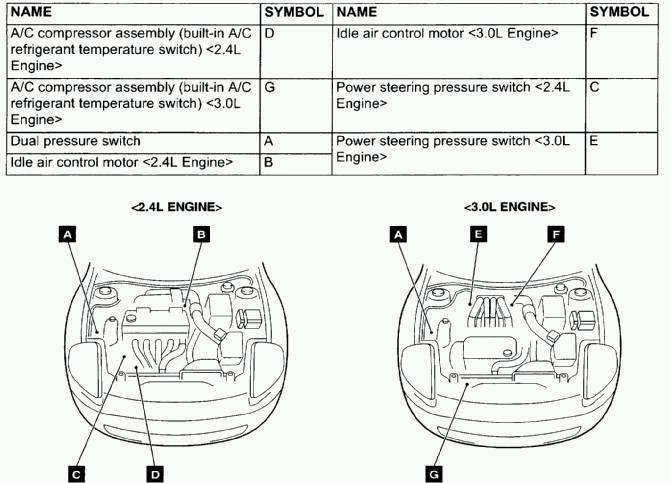 | NAME | SYMBOL | NAME | SYMBOL |
|---|---|---|---|
| A/C compressor assembly (built-in A/C refrigerant temperature switch) <2.4L Engine> | D | Idle air control motor <3.0L Engine> | F |
| A/C compressor assembly (built-in A/C refrigerant temperature switch) <3.0L Engine> | G | Power steering pressure switch <2.4L Engine> | C |
| Dual pressure switch | A | Power steering pressure switch <3.0L Engine> | E |
| Idle air control motor <2.4L Engine> | B | | |

<2.4L ENGINE>

A B C D

<3.0L ENGINE>

A E F G