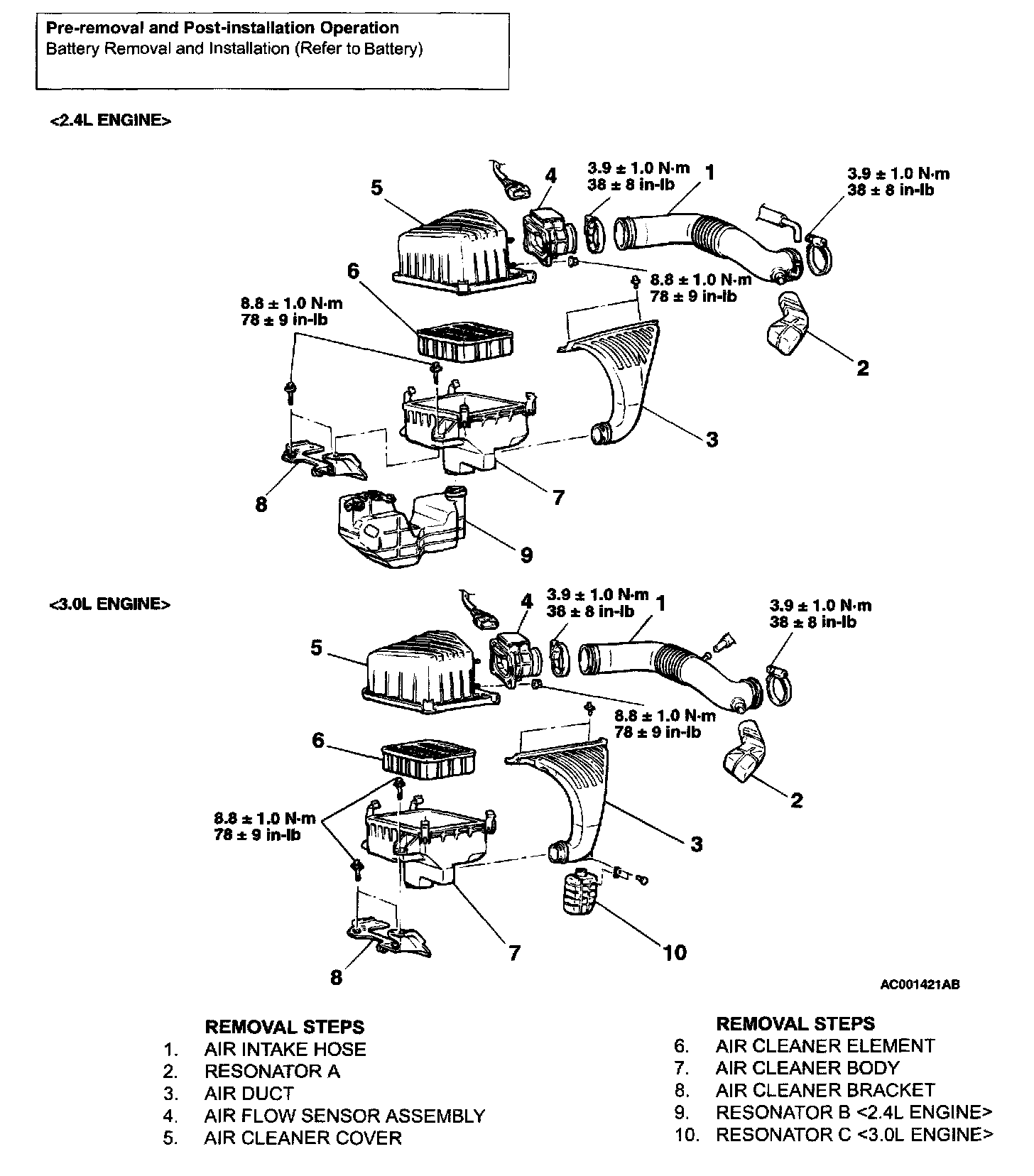 Pre-removal and Post-installation Operation
Battery Removal and Installation (Refer to Battery)

<2.4L ENGINE>

5
4
3.9 ± 1.0 N·m
38 ± 8 in-lb
1
3.9 ± 1.0 N·m
38 ± 8 in-lb
6
8.8 ± 1.0 N·m
78 ± 9 in-lb
8.8 ± 1.0 N·m
78 ± 9 in-lb
2
3
8
7
9

<3.0L ENGINE>

4
3.9 ± 1.0 N·m
38 ± 8 in-lb
1
3.9 ± 1.0 N·m
38 ± 8 in-lb
5
8.8 ± 1.0 N·m
78 ± 9 in-lb
6
2
8.8 ± 1.0 N·m
78 ± 9 in-lb
3
7
10
8

AC001421AB

REMOVAL STEPS
1. AIR INTAKE HOSE
2. RESONATOR A
3. AIR DUCT
4. AIR FLOW SENSOR ASSEMBLY
5. AIR CLEANER COVER

REMOVAL STEPS
6. AIR CLEANER ELEMENT
7. AIR CLEANER BODY
8. AIR CLEANER BRACKET
9. RESONATOR B <2.4L ENGINE>
10. RESONATOR C <3.0L ENGINE>