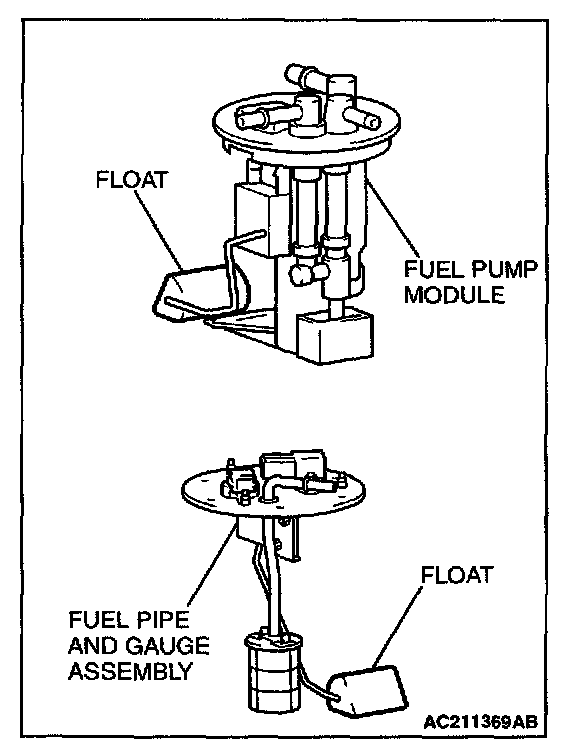 FLOAT

FUEL PUMP MODULE

FLOAT

FUEL PIPE AND GAUGE ASSEMBLY

AC211369AB