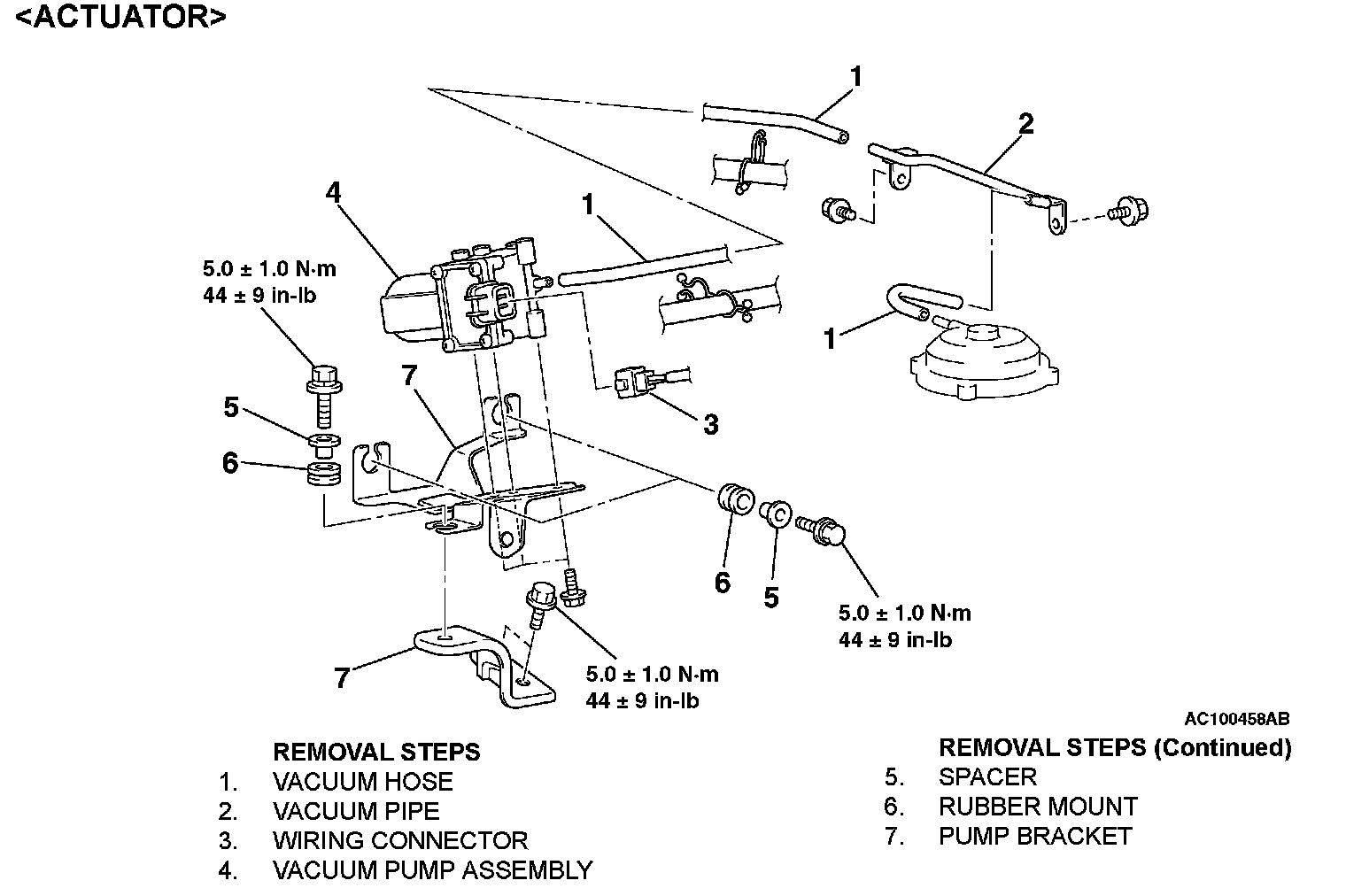 <ACTUATOR>

1

2

4

1

5.0 ± 1.0 N·m
44 ± 9 in-lb

1

7

3

5

6

6

5

5.0 ± 1.0 N·m
44 ± 9 in-lb

7

5.0 ± 1.0 N·m
44 ± 9 in-lb

AC100458AB

REMOVAL STEPS
1. VACUUM HOSE
2. VACUUM PIPE
3. WIRING CONNECTOR
4. VACUUM PUMP ASSEMBLY

REMOVAL STEPS (Continued)
5. SPACER
6. RUBBER MOUNT
7. PUMP BRACKET