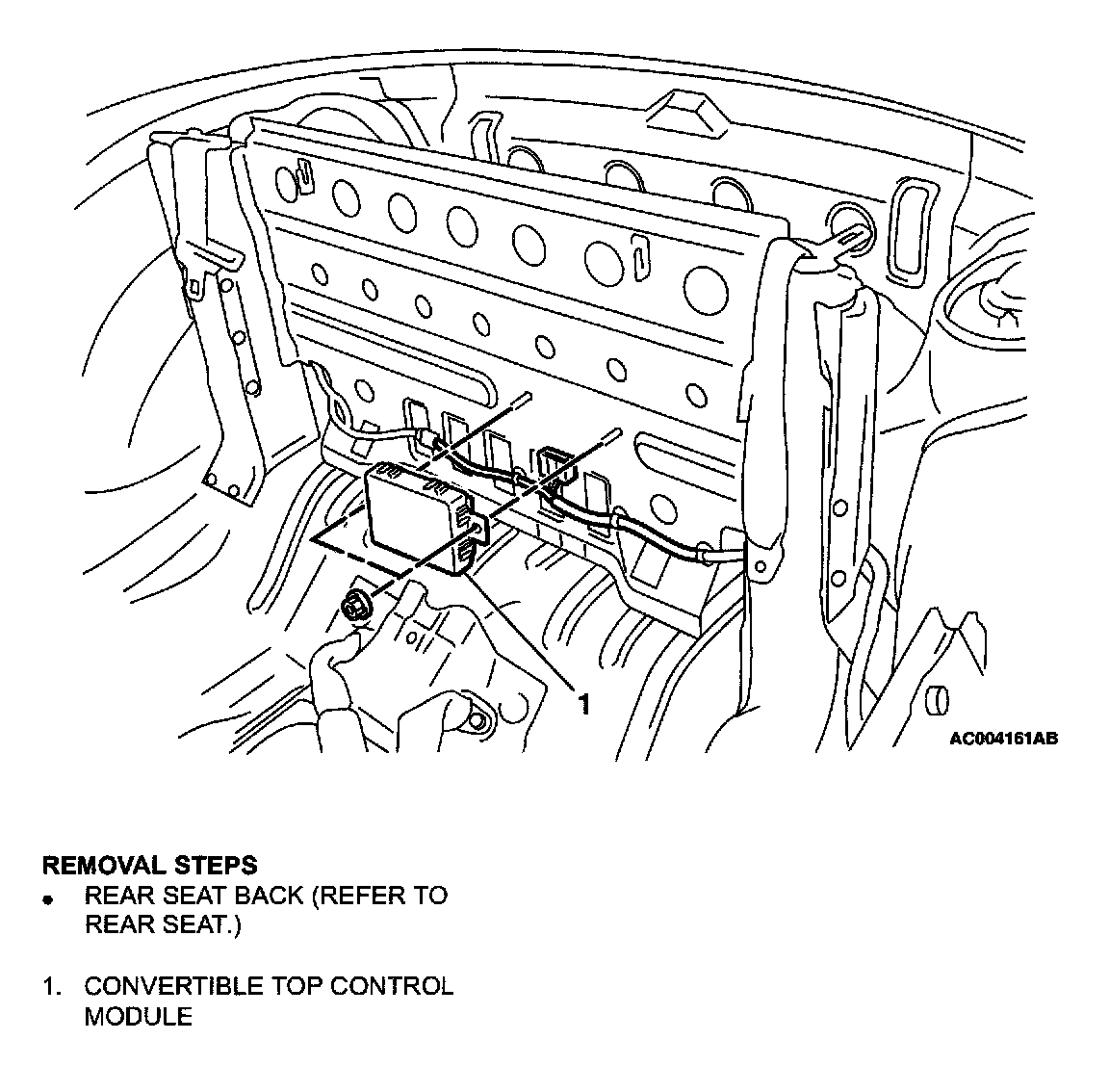 1

AC004161AB

REMOVAL STEPS
• REAR SEAT BACK (REFER TO REAR SEAT.)

1. CONVERTIBLE TOP CONTROL MODULE