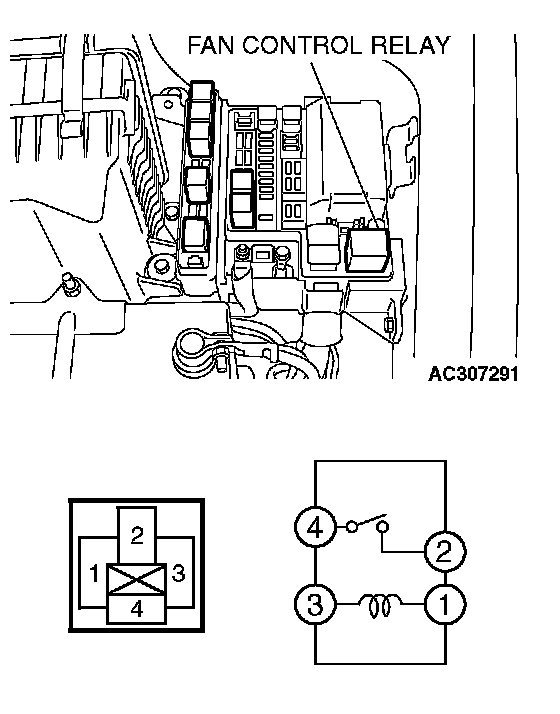 FAN CONTROL RELAY

AC307291

2
1
3
4

4
2
3
1