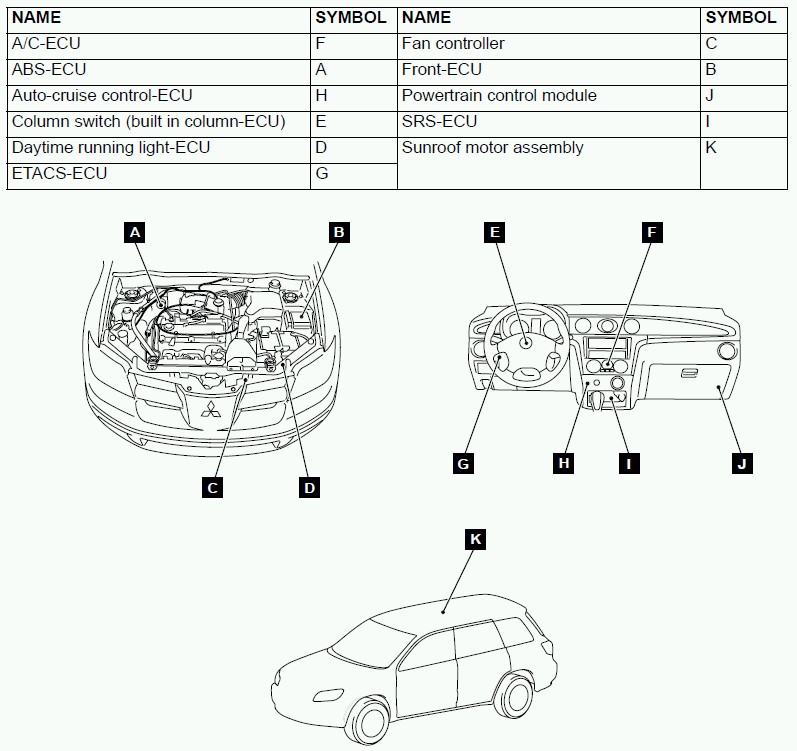 | NAME | SYMBOL | NAME | SYMBOL |
|---|---|---|---|
| A/C-ECU | F | Fan controller | C |
| ABS-ECU | A | Front-ECU | B |
| Auto-cruise control-ECU | H | Powertrain control module | J |
| Column switch (built in column-ECU) | E | SRS-ECU | I |
| Daytime running light-ECU | D | Sunroof motor assembly | K |
| ETACS-ECU | G | | |

A B C D E F G H I J K