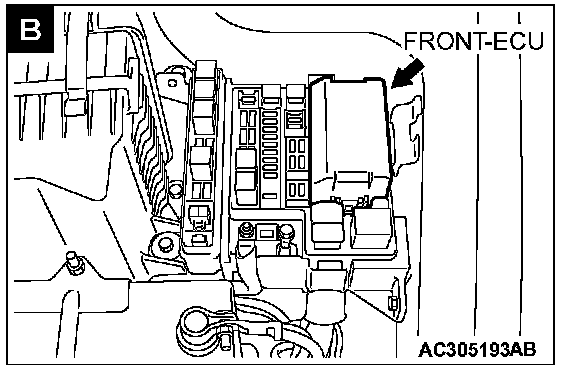 B

FRONT-ECU

AC305193AB