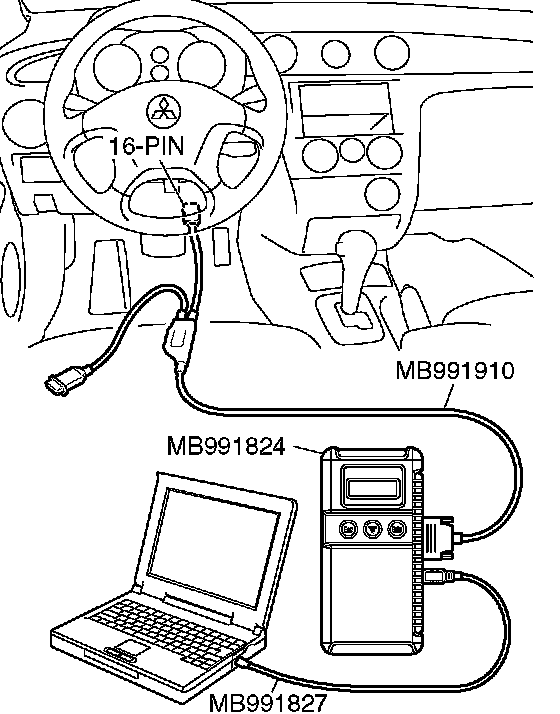 16-PIN

MB991910

MB991824

MB991827