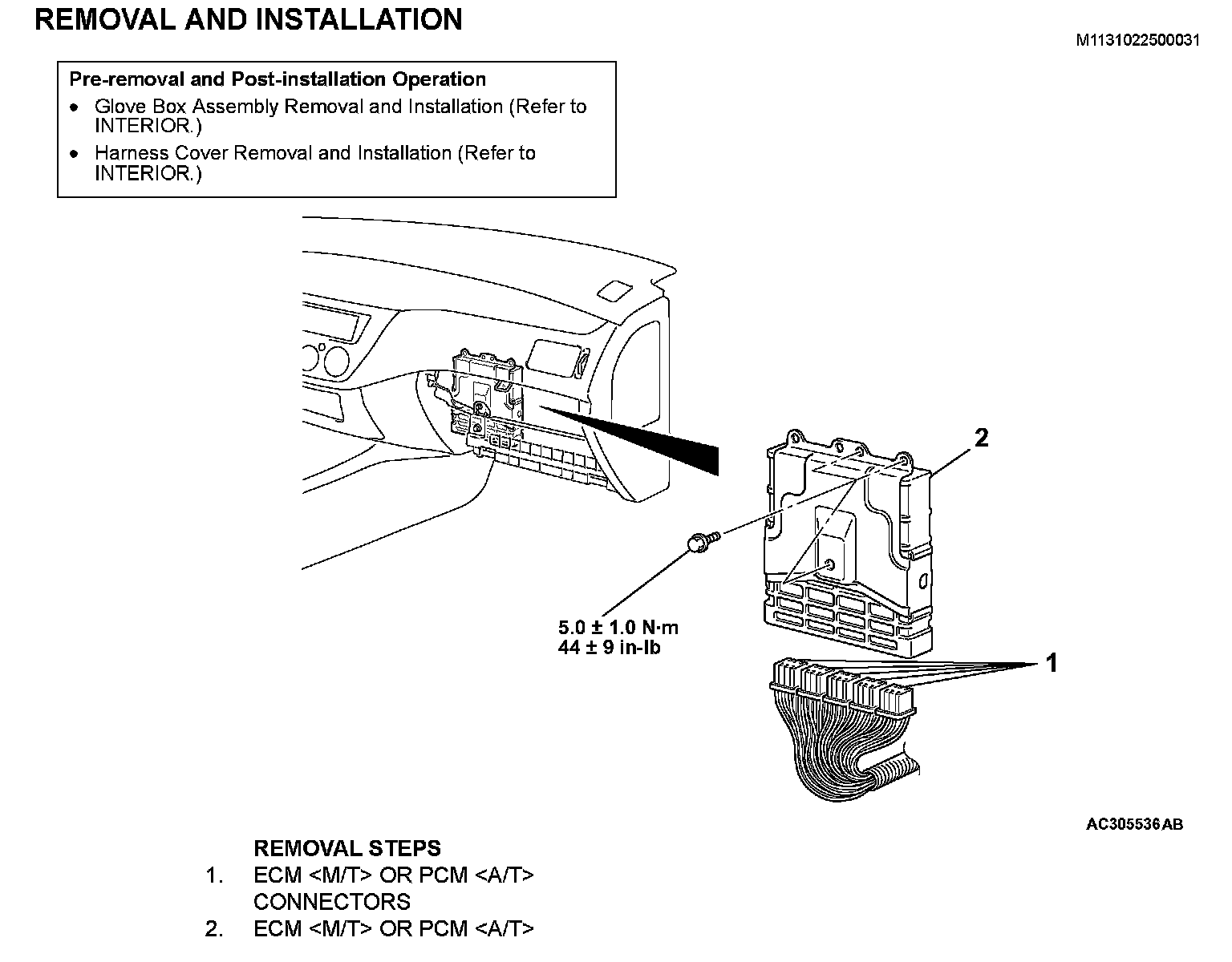 REMOVAL AND INSTALLATION

M1131022500031

Pre-removal and Post-installation Operation
• Glove Box Assembly Removal and Installation (Refer to INTERIOR.)
• Harness Cover Removal and Installation (Refer to INTERIOR.)

2

5.0 ± 1.0 N·m
44 ± 9 in-lb

1

AC305536AB

REMOVAL STEPS
1. ECM <M/T> OR PCM <A/T> CONNECTORS
2. ECM <M/T> OR PCM <A/T>