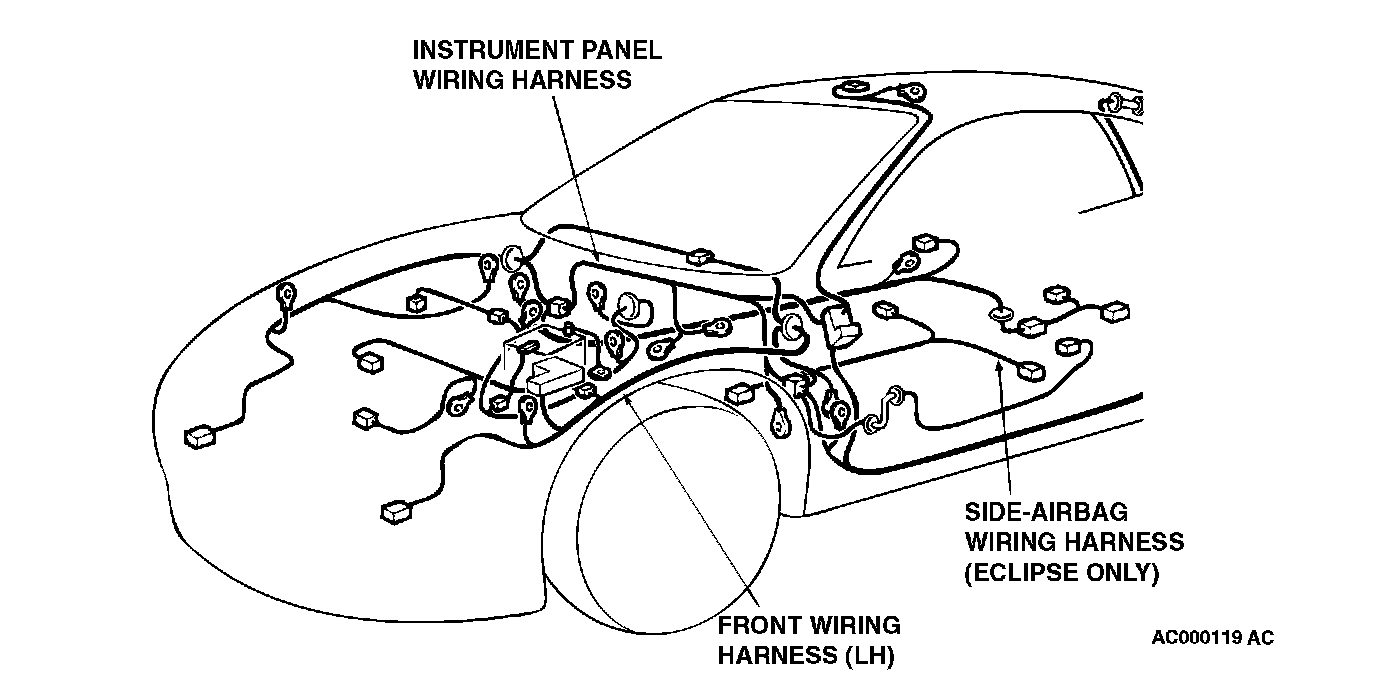 INSTRUMENT PANEL WIRING HARNESS

SIDE-AIRBAG WIRING HARNESS (ECLIPSE ONLY)

FRONT WIRING HARNESS (LH)

AC000119 AC