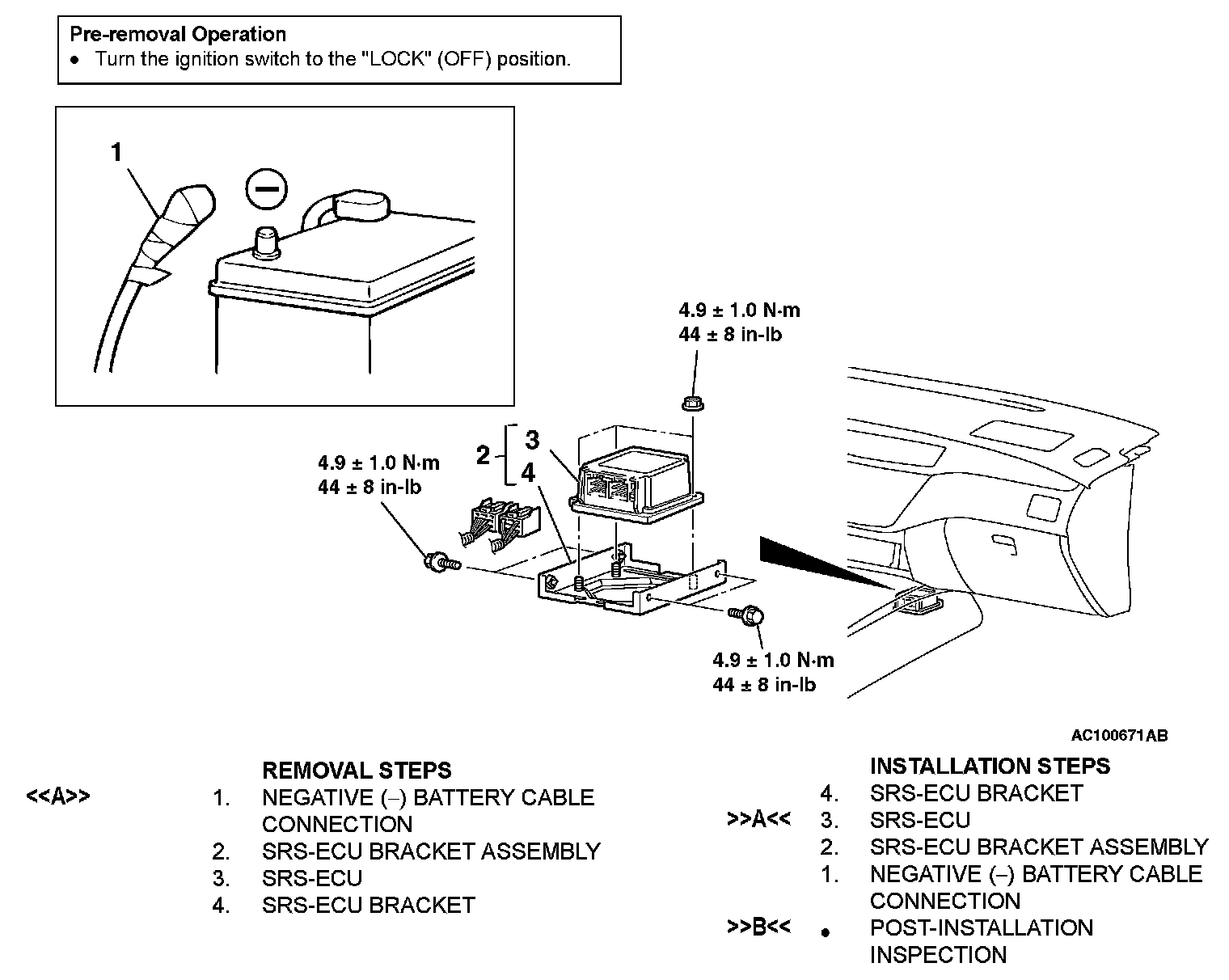 Pre-removal Operation
• Turn the ignition switch to the "LOCK" (OFF) position.

1

4.9 ± 1.0 N·m
44 ± 8 in-lb

2
3
4

4.9 ± 1.0 N·m
44 ± 8 in-lb

4.9 ± 1.0 N·m
44 ± 8 in-lb

AC100671AB

REMOVAL STEPS
<<A>> 1. NEGATIVE (–) BATTERY CABLE CONNECTION
2. SRS-ECU BRACKET ASSEMBLY
3. SRS-ECU
4. SRS-ECU BRACKET

INSTALLATION STEPS
4. SRS-ECU BRACKET
>>A<< 3. SRS-ECU
2. SRS-ECU BRACKET ASSEMBLY
1. NEGATIVE (–) BATTERY CABLE CONNECTION
>>B<< • POST-INSTALLATION INSPECTION