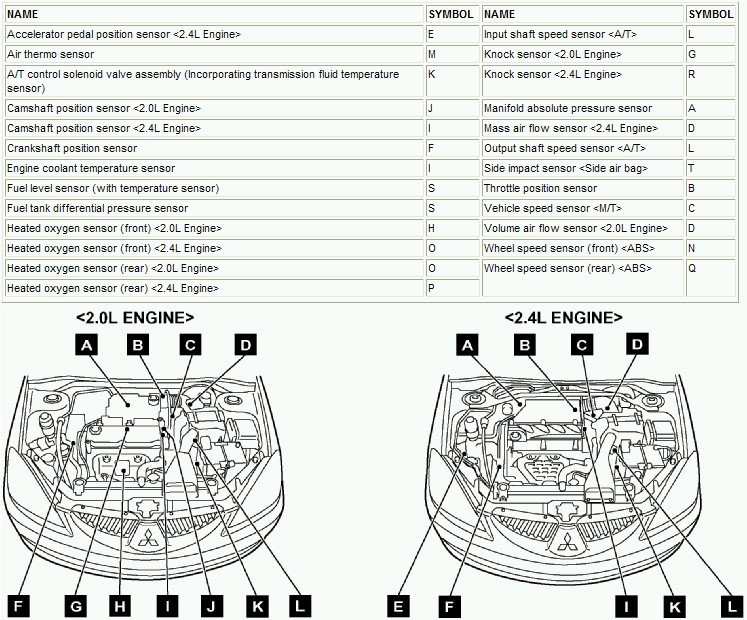 | NAME | SYMBOL | NAME | SYMBOL |
|---|---|---|---|
| Accelerator pedal position sensor <2.4L Engine> | E | Input shaft speed sensor <A/T> | L |
| Air thermo sensor | M | Knock sensor <2.0L Engine> | G |
| A/T control solenoid valve assembly (Incorporating transmission fluid temperature sensor) | K | Knock sensor <2.4L Engine> | R |
| Camshaft position sensor <2.0L Engine> | J | Manifold absolute pressure sensor | A |
| Camshaft position sensor <2.4L Engine> | I | Mass air flow sensor <2.4L Engine> | D |
| Crankshaft position sensor | F | Output shaft speed sensor <A/T> | L |
| Engine coolant temperature sensor | I | Side impact sensor <Side air bag> | T |
| Fuel level sensor (with temperature sensor) | S | Throttle position sensor | B |
| Fuel tank differential pressure sensor | S | Vehicle speed sensor <M/T> | C |
| Heated oxygen sensor (front) <2.0L Engine> | H | Volume air flow sensor <2.0L Engine> | D |
| Heated oxygen sensor (front) <2.4L Engine> | O | Wheel speed sensor (front) <ABS> | N |
| Heated oxygen sensor (rear) <2.0L Engine> | O | Wheel speed sensor (rear) <ABS> | Q |
| Heated oxygen sensor (rear) <2.4L Engine> | P | | |

<2.0L ENGINE>

A B C D

F G H I J K L

<2.4L ENGINE>

A B C D

E F I K L