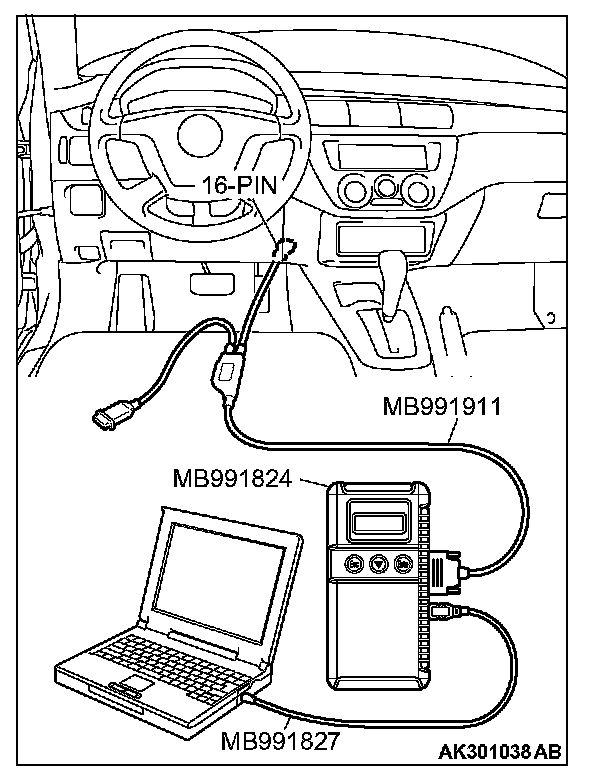 16-PIN
MB991911
MB991824
MB991827
AK301038 AB