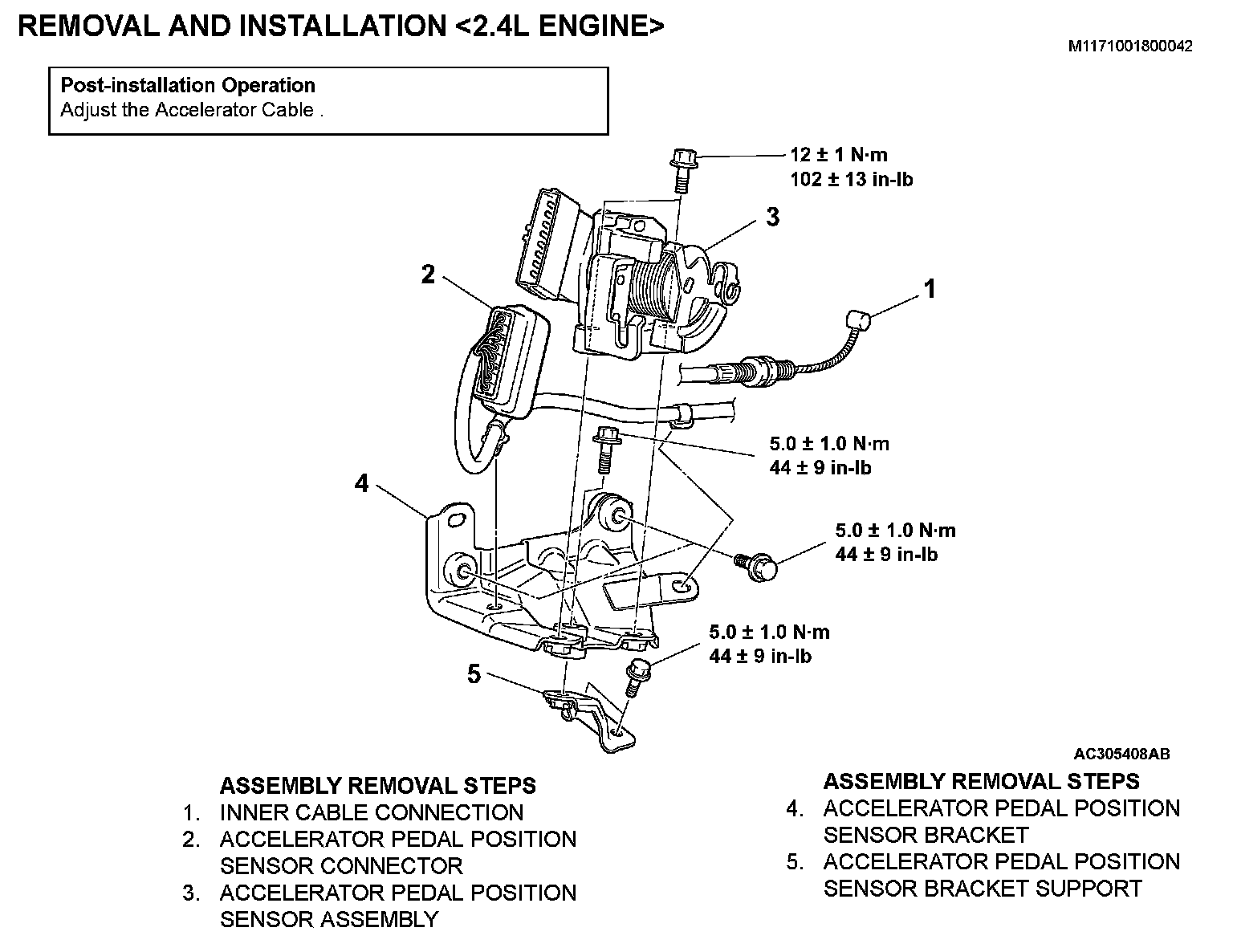 REMOVAL AND INSTALLATION <2.4L ENGINE>

M1171001800042

Post-installation Operation
Adjust the Accelerator Cable .

12 ± 1 N·m
102 ± 13 in-lb

3

2

1

5.0 ± 1.0 N·m
44 ± 9 in-lb

4

5.0 ± 1.0 N·m
44 ± 9 in-lb

5.0 ± 1.0 N·m
44 ± 9 in-lb

5

AC305408AB

ASSEMBLY REMOVAL STEPS
1. INNER CABLE CONNECTION
2. ACCELERATOR PEDAL POSITION SENSOR CONNECTOR
3. ACCELERATOR PEDAL POSITION SENSOR ASSEMBLY

ASSEMBLY REMOVAL STEPS
4. ACCELERATOR PEDAL POSITION SENSOR BRACKET
5. ACCELERATOR PEDAL POSITION SENSOR BRACKET SUPPORT