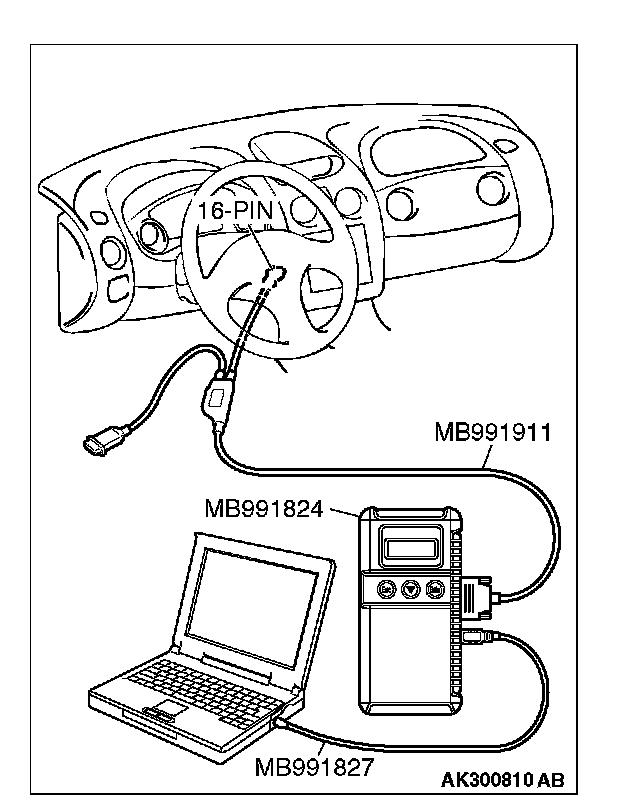 16-PIN

MB991911

MB991824

MB991827

AK300810 AB