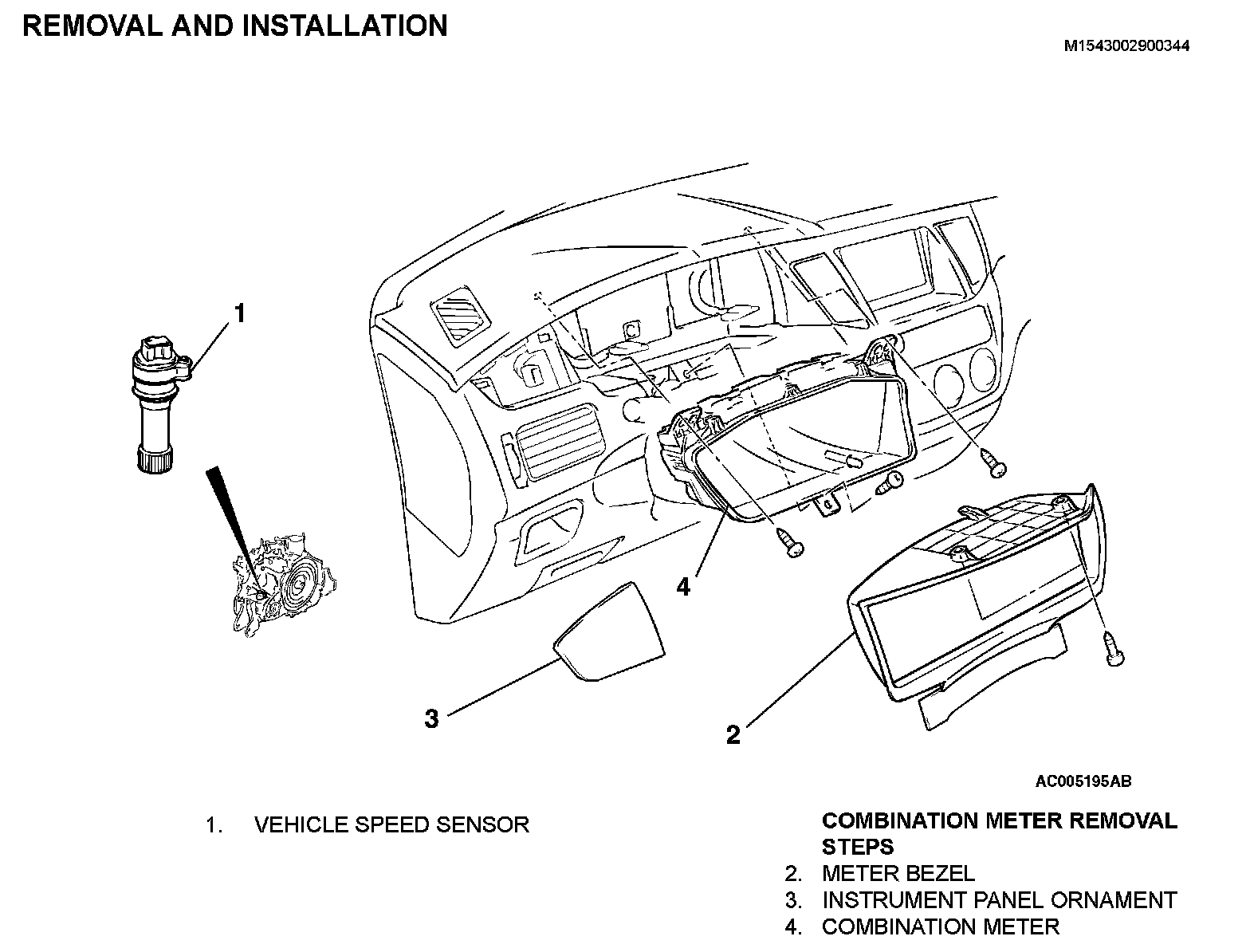 REMOVAL AND INSTALLATION

M1543002900344

1

4

3

2

AC005195AB

1. VEHICLE SPEED SENSOR

COMBINATION METER REMOVAL STEPS

2. METER BEZEL
3. INSTRUMENT PANEL ORNAMENT
4. COMBINATION METER