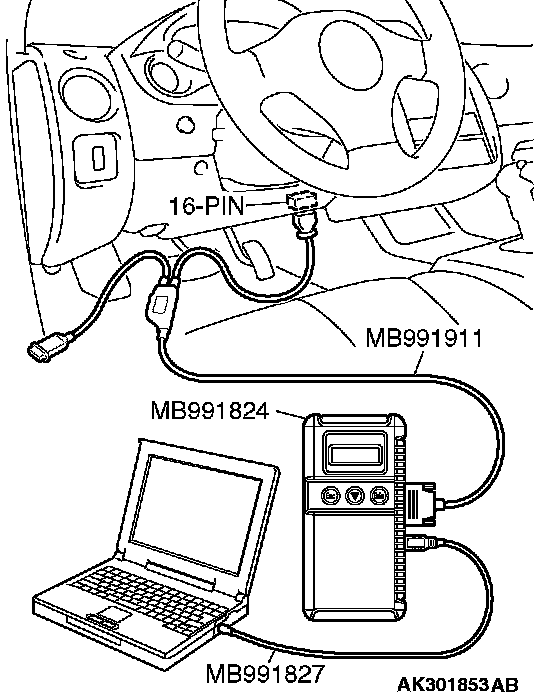 16-PIN

MB991911

MB991824

MB991827

AK301853AB