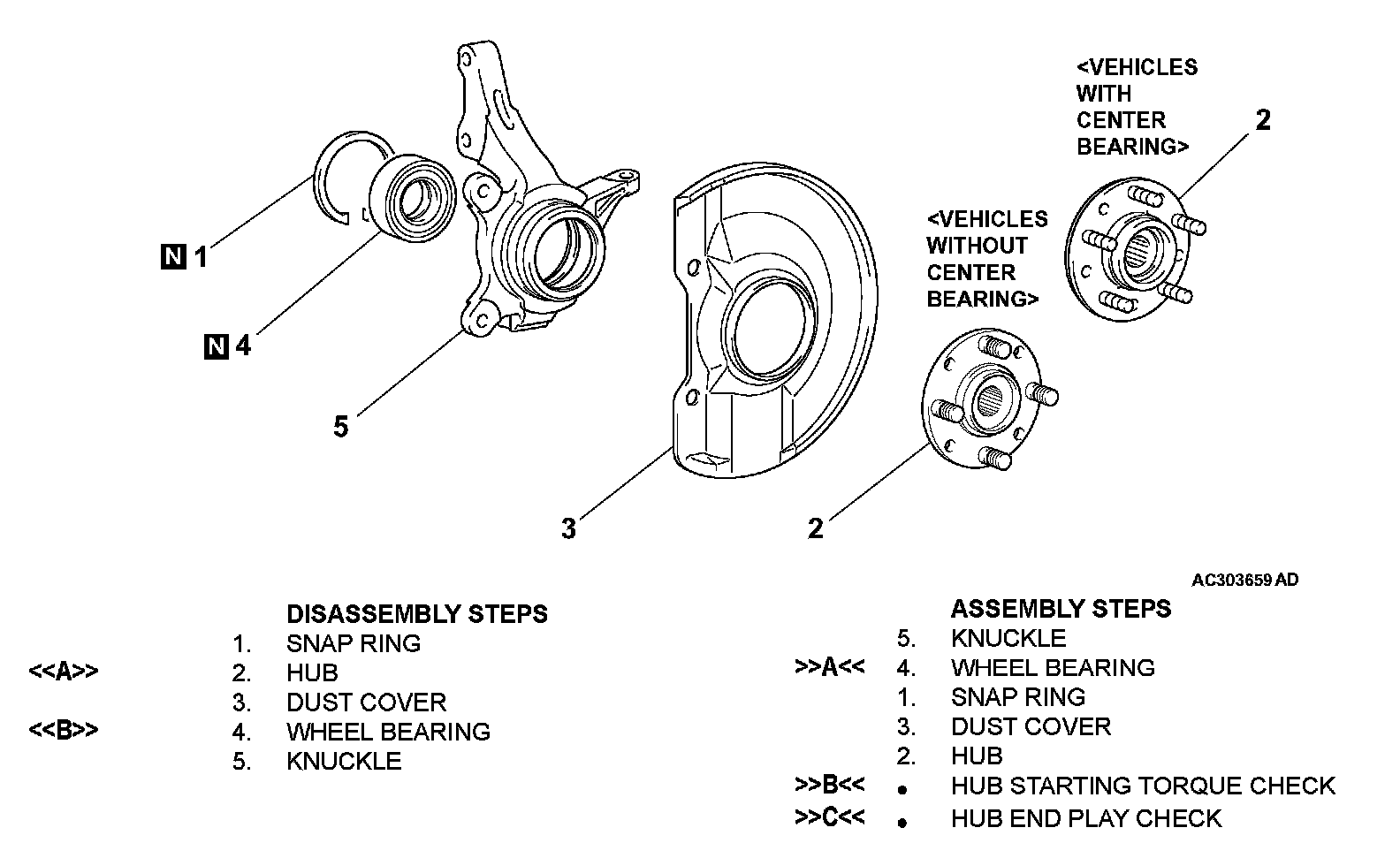 <VEHICLES WITH CENTER BEARING>

2

<VEHICLES WITHOUT CENTER BEARING>

N 1

N 4

5

3

2

AC303659 AD

DISASSEMBLY STEPS
1. SNAP RING
<<A>> 2. HUB
3. DUST COVER
<<B>> 4. WHEEL BEARING
5. KNUCKLE

ASSEMBLY STEPS
5. KNUCKLE
>>A<< 4. WHEEL BEARING
1. SNAP RING
3. DUST COVER
2. HUB
>>B<< • HUB STARTING TORQUE CHECK
>>C<< • HUB END PLAY CHECK