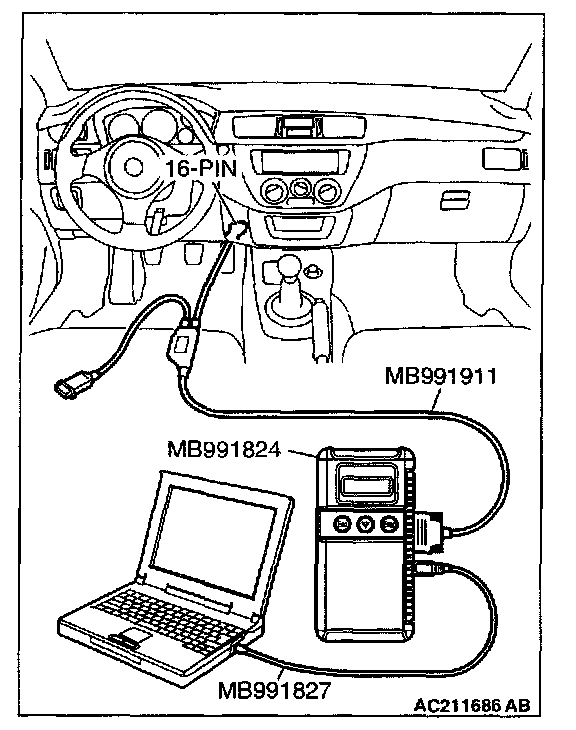 16-PIN

MB991911

MB991824

MB991827

AC211686 AB