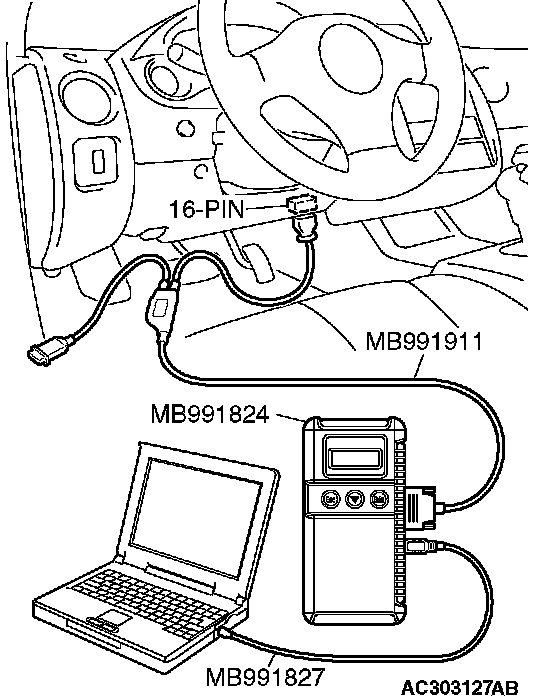 16-PIN
MB991911
MB991824
MB991827
AC303127AB