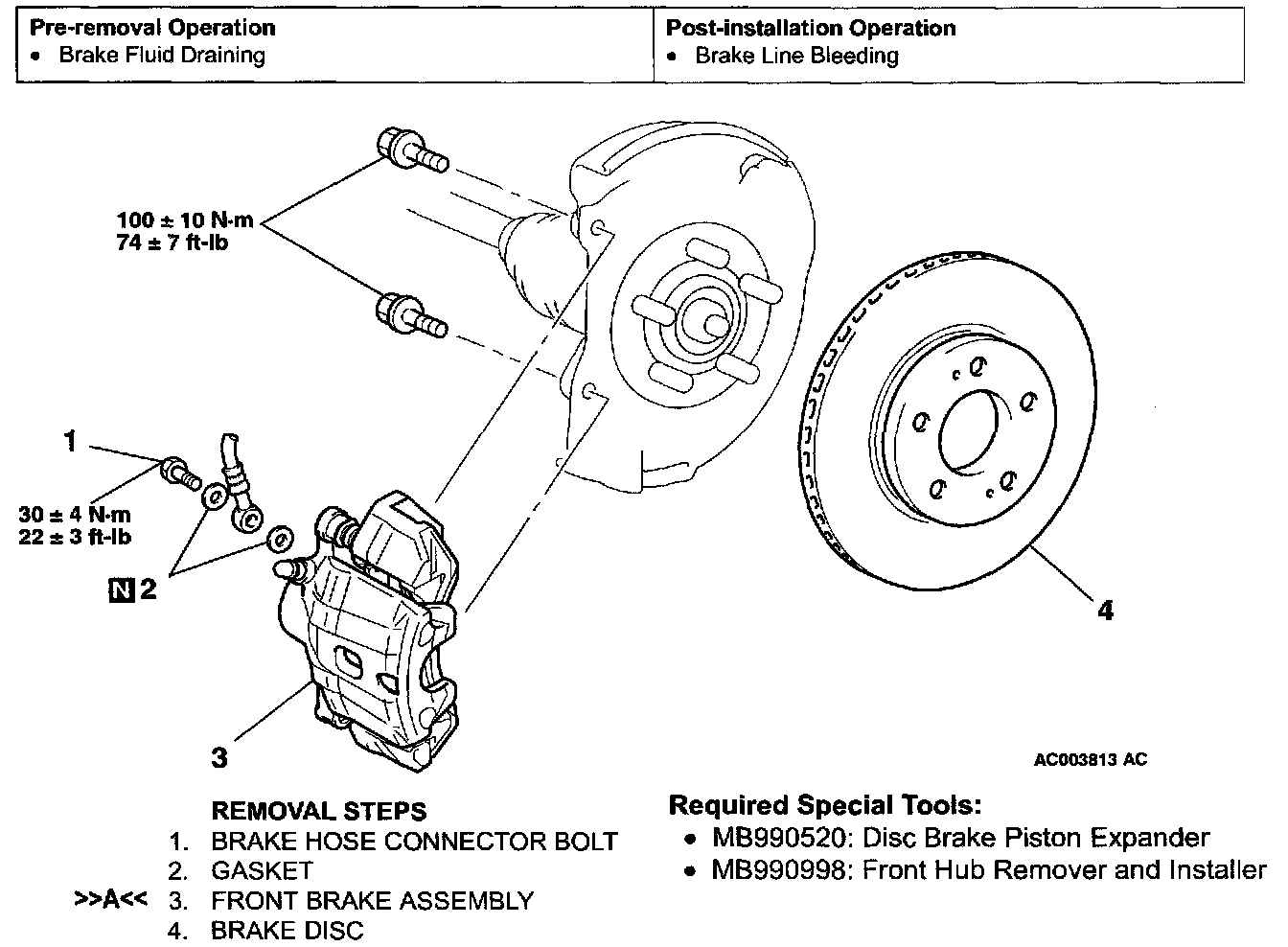 | Pre-removal Operation | Post-installation Operation |
|---|---|
| • Brake Fluid Draining | • Brake Line Bleeding |

100 ± 10 N·m
74 ± 7 ft-lb

1

30 ± 4 N·m
22 ± 3 ft-lb

N 2

3

4

AC003813 AC

REMOVAL STEPS
1. BRAKE HOSE CONNECTOR BOLT
2. GASKET
>>A<< 3. FRONT BRAKE ASSEMBLY
4. BRAKE DISC

Required Special Tools:
• MB990520: Disc Brake Piston Expander
• MB990998: Front Hub Remover and Installer