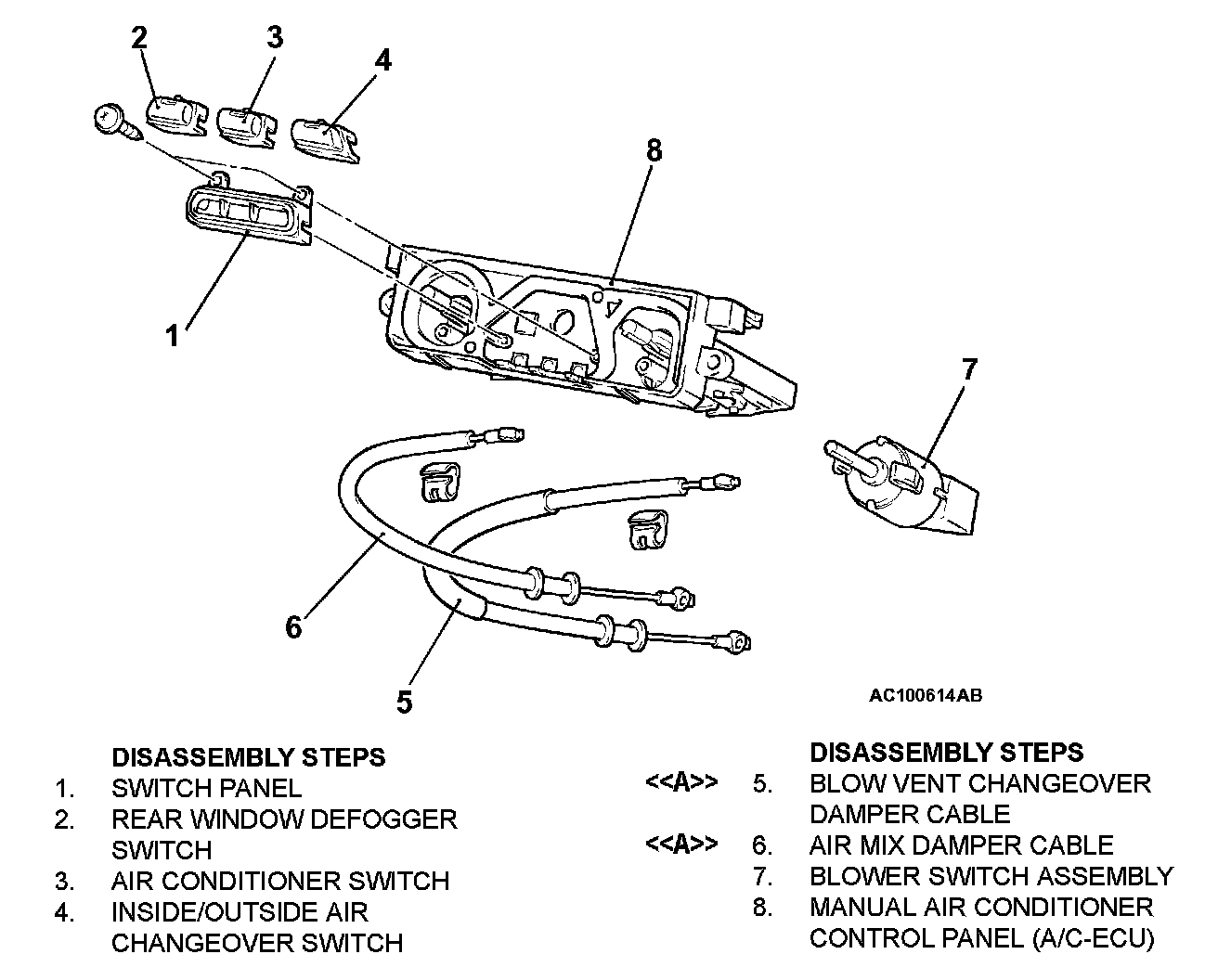 2
3
4
8
1
7
6
5
AC100614AB

DISASSEMBLY STEPS
1. SWITCH PANEL
2. REAR WINDOW DEFOGGER SWITCH
3. AIR CONDITIONER SWITCH
4. INSIDE/OUTSIDE AIR CHANGEOVER SWITCH

DISASSEMBLY STEPS
<<A>> 5. BLOW VENT CHANGEOVER DAMPER CABLE
<<A>> 6. AIR MIX DAMPER CABLE
7. BLOWER SWITCH ASSEMBLY
8. MANUAL AIR CONDITIONER CONTROL PANEL (A/C-ECU)