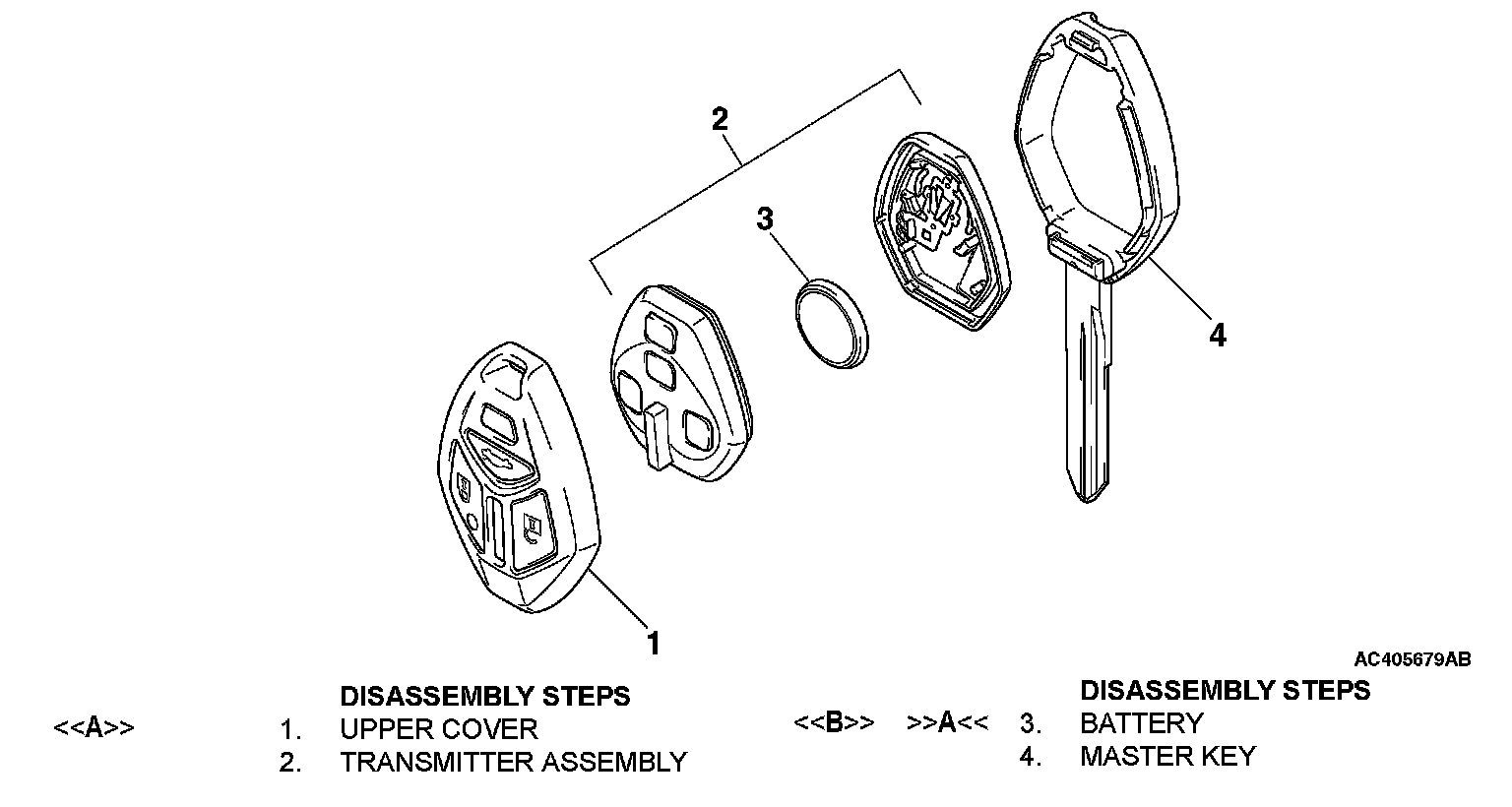 2

3

4

1

AC405679AB

DISASSEMBLY STEPS

<<A>> 1. UPPER COVER

2. TRANSMITTER ASSEMBLY

DISASSEMBLY STEPS

<<B>> >>A<< 3. BATTERY

4. MASTER KEY