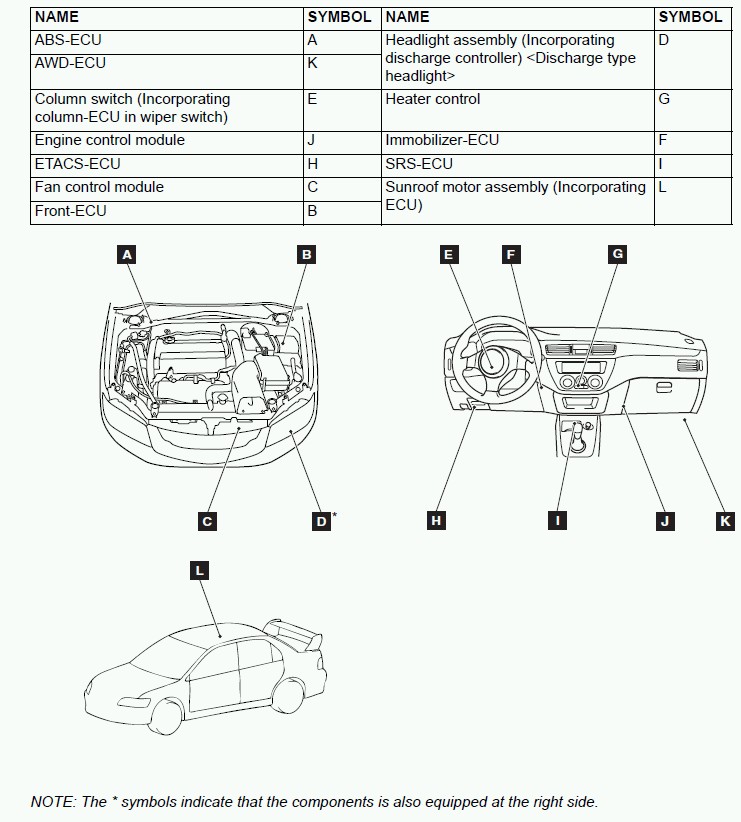 | NAME | SYMBOL | NAME | SYMBOL |
|---|---|---|---|
| ABS-ECU | A | Headlight assembly (Incorporating discharge controller) <Discharge type headlight> | D |
| AWD-ECU | K | | |
| Column switch (Incorporating column-ECU in wiper switch) | E | Heater control | G |
| Engine control module | J | Immobilizer-ECU | F |
| ETACS-ECU | H | SRS-ECU | I |
| Fan control module | C | Sunroof motor assembly (Incorporating ECU) | L |
| Front-ECU | B | | |

A B

C D*

E F G

H I J K

L

NOTE: The * symbols indicate that the components is also equipped at the right side.