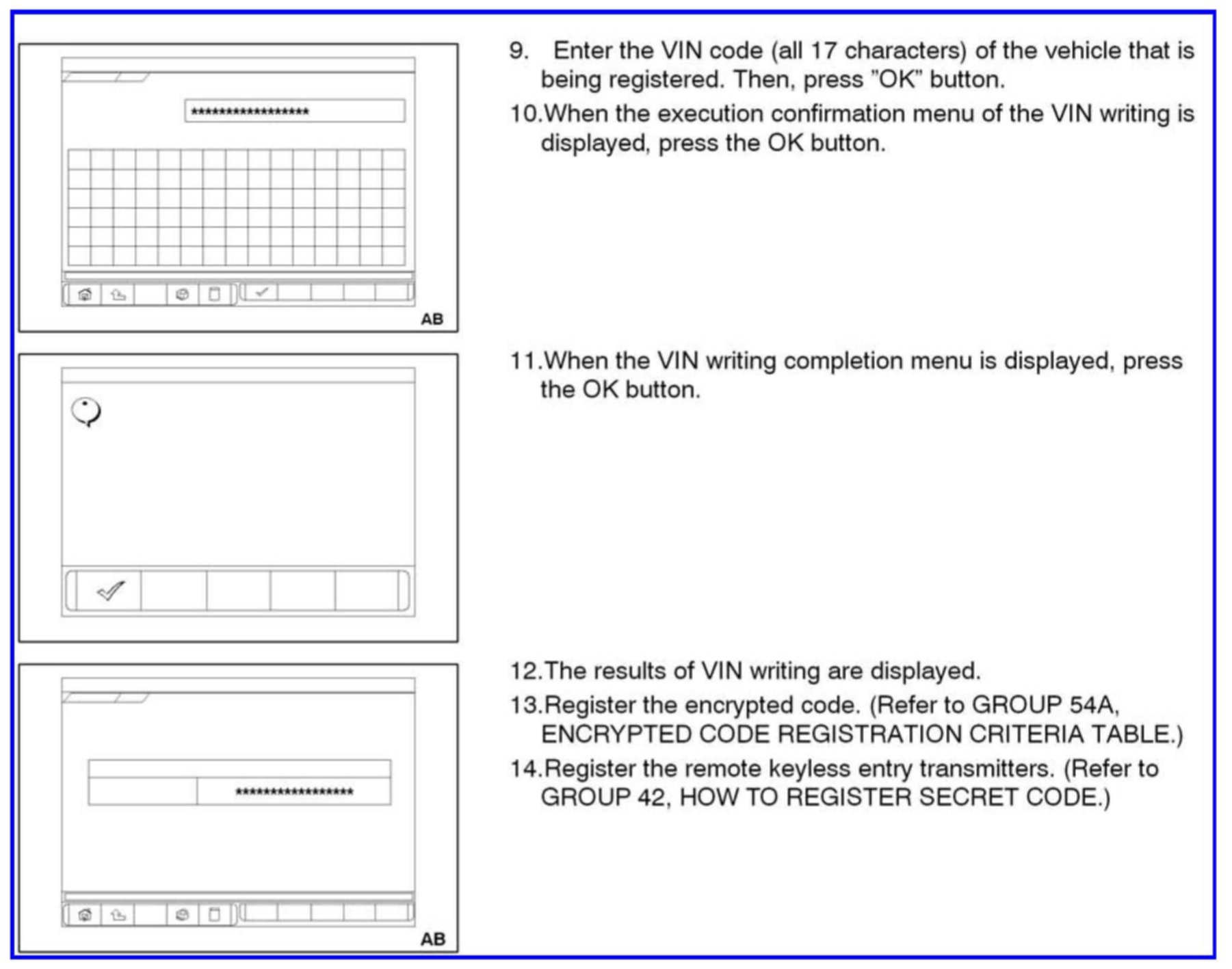 *****************

AB

9. Enter the VIN code (all 17 characters) of the vehicle that is being registered. Then, press "OK" button.

10.When the execution confirmation menu of the VIN writing is displayed, press the OK button.

11.When the VIN writing completion menu is displayed, press the OK button.

*****************

AB

12.The results of VIN writing are displayed.

13.Register the encrypted code. (Refer to GROUP 54A, ENCRYPTED CODE REGISTRATION CRITERIA TABLE.)

14.Register the remote keyless entry transmitters. (Refer to GROUP 42, HOW TO REGISTER SECRET CODE.)